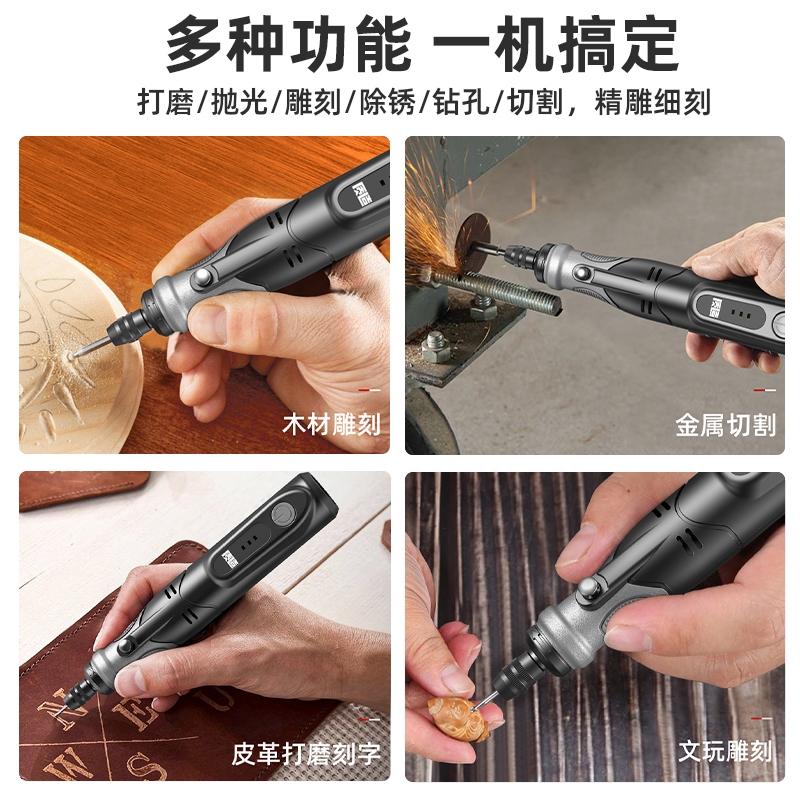 多种功能 一机搞定

打磨/抛光/雕刻/除锈/钻孔/切割，精雕细刻

木材雕刻

金属切割

皮革打磨刻字

文玩雕刻