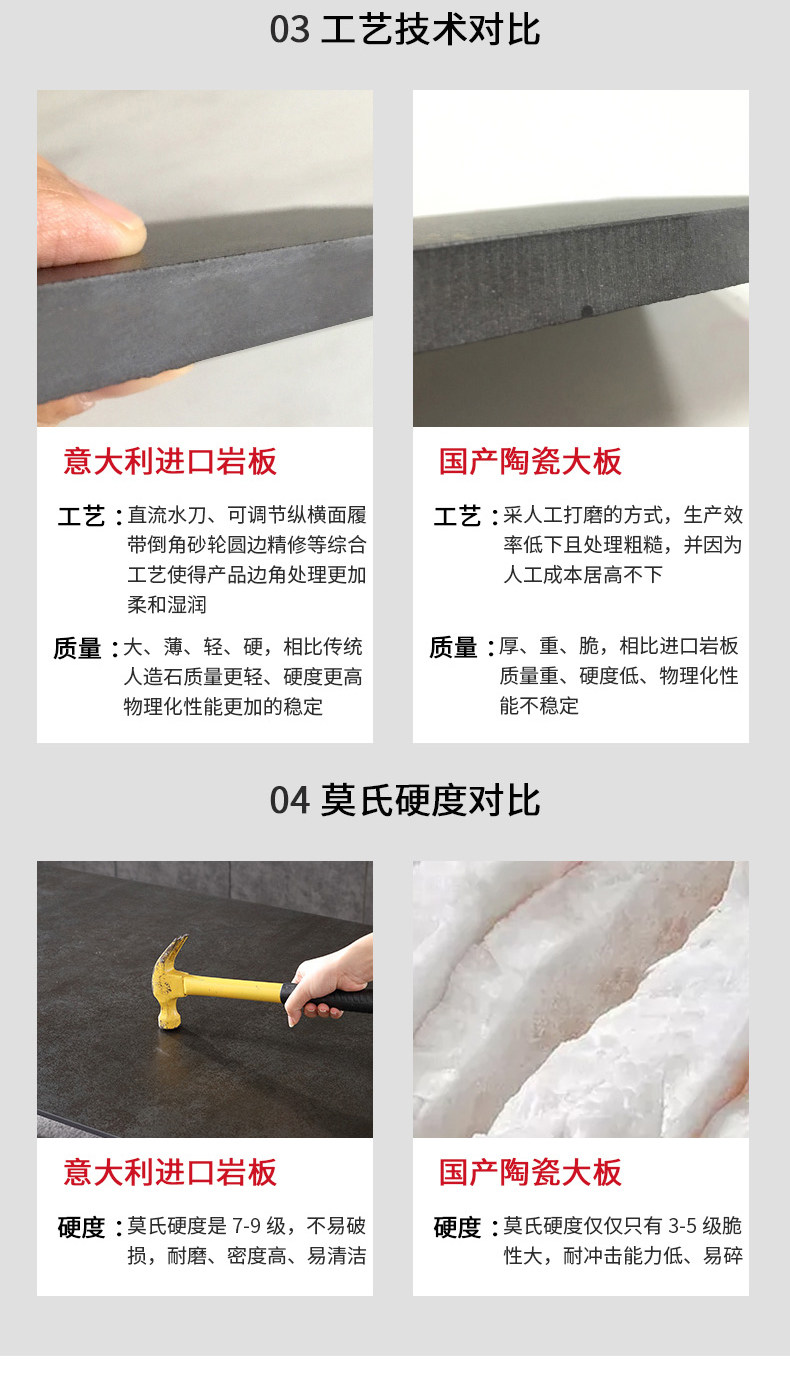 03 工艺技术对比

意大利进口岩板

工艺：直流水刀、可调节纵横面履带倒角砂轮圆边精修等综合工艺使得产品边角处理更加柔和湿润

质量：大、薄、轻、硬，相比传统人造石质量更轻、硬度更高物理化性能更加的稳定

国产陶瓷大板

工艺：采人工打磨的方式，生产效率低下且处理粗糙，并因为人工成本居高不下

质量：厚、重、脆，相比进口岩板质量重、硬度低、物理化性能不稳定

04 莫氏硬度对比

意大利进口岩板

硬度：莫氏硬度是 7-9 级，不易破损，耐磨、密度高、易清洁

国产陶瓷大板

硬度：莫氏硬度仅仅只有 3-5 级脆性大，耐冲击能力低、易碎