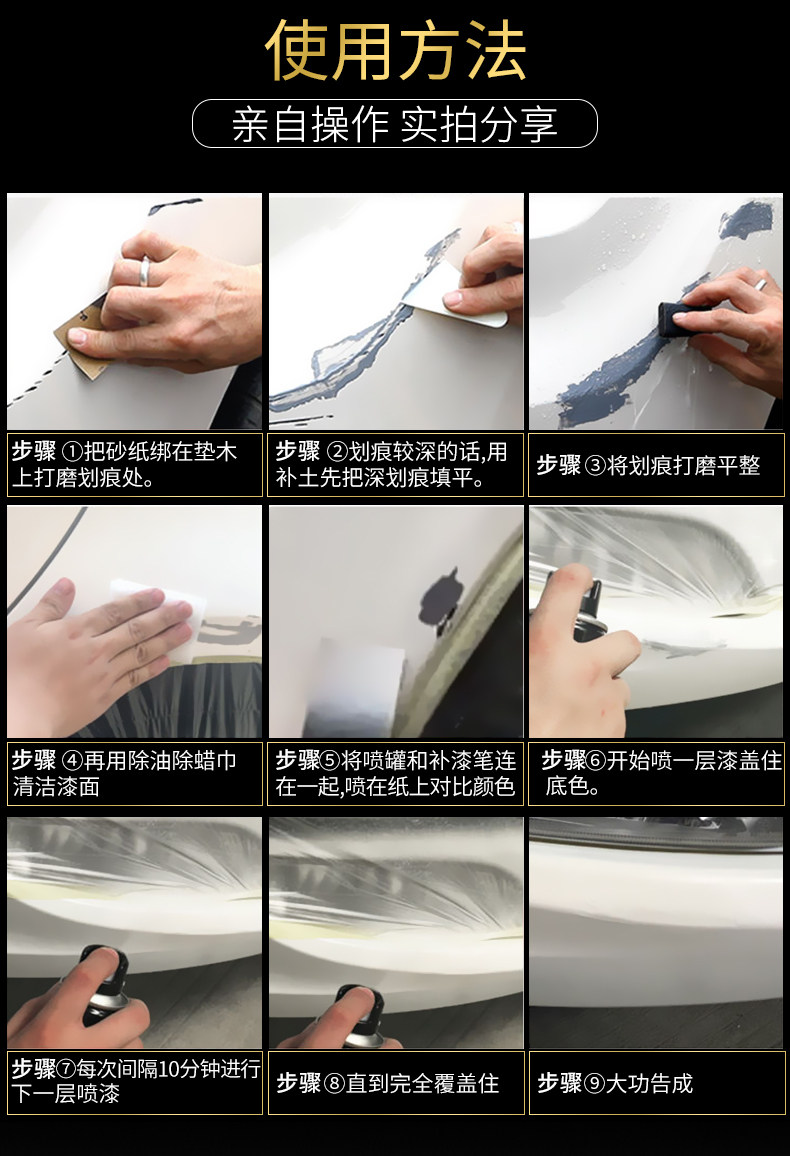 使用方法

亲自操作 实拍分享

步骤 ①把砂纸绑在垫木上打磨划痕处。

步骤 ②划痕较深的话,用补土先把深划痕填平。

步骤 ③将划痕打磨平整

步骤 ④再用除油除蜡巾清洁漆面

步骤⑤将喷罐和补漆笔连在一起,喷在纸上对比颜色

步骤⑥开始喷一层漆盖住底色。

步骤⑦每次间隔10分钟进行下一层喷漆

步骤⑧直到完全覆盖住

步骤⑨大功告成