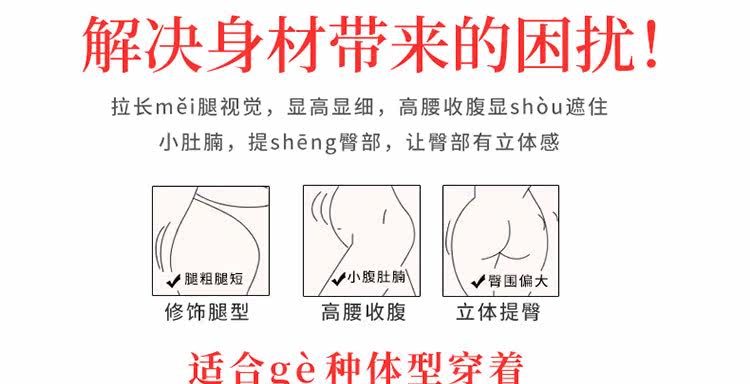 解决身材带来的困扰！

拉长měi腿视觉，显高显细，高腰收腹显shòu遮住小肚腩，提shēng臀部，让臀部有立体感

✔腿粗腿短
修饰腿型

✔小腹肚腩
高腰收腹

✔臀围偏大
立体提臀

适合gè种体型穿着