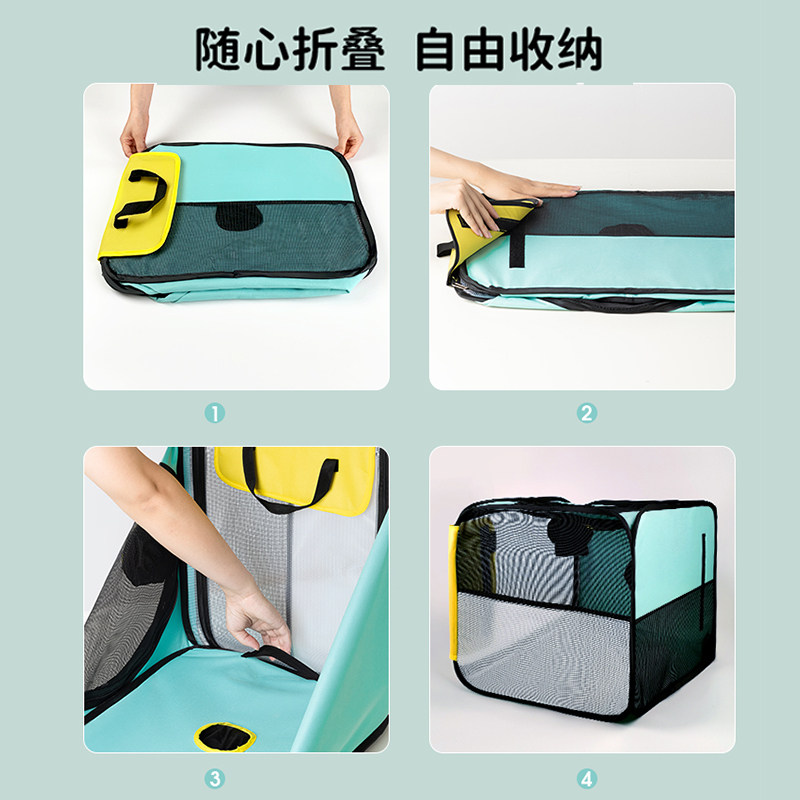 随心折叠 自由收纳

1

2

3

4