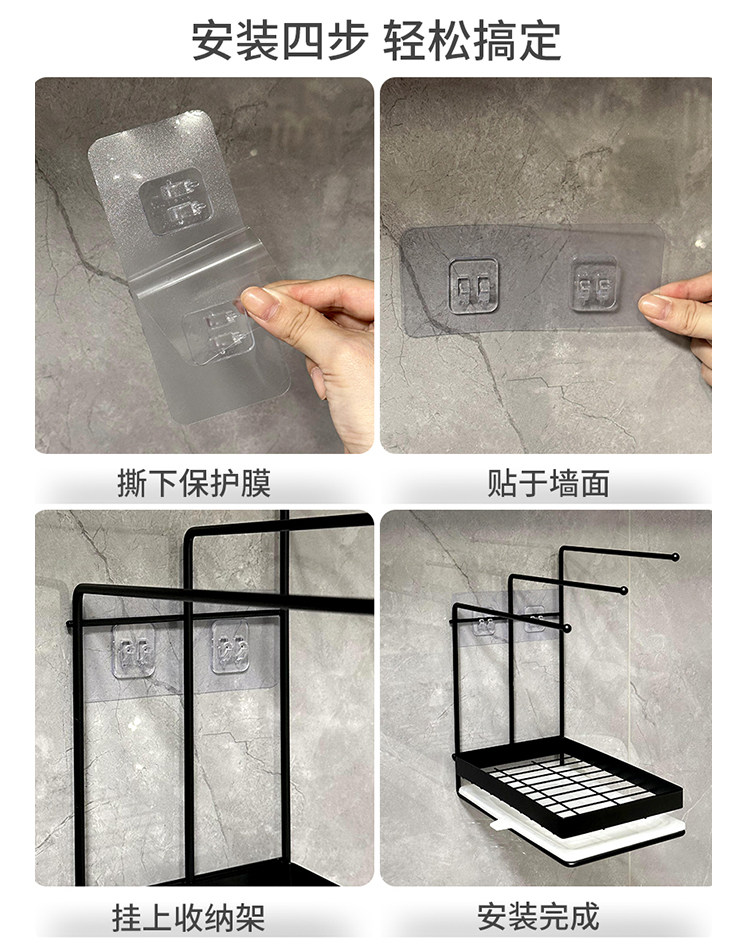 安装四步 轻松搞定

撕下保护膜

贴于墙面

挂上收纳架

安装完成