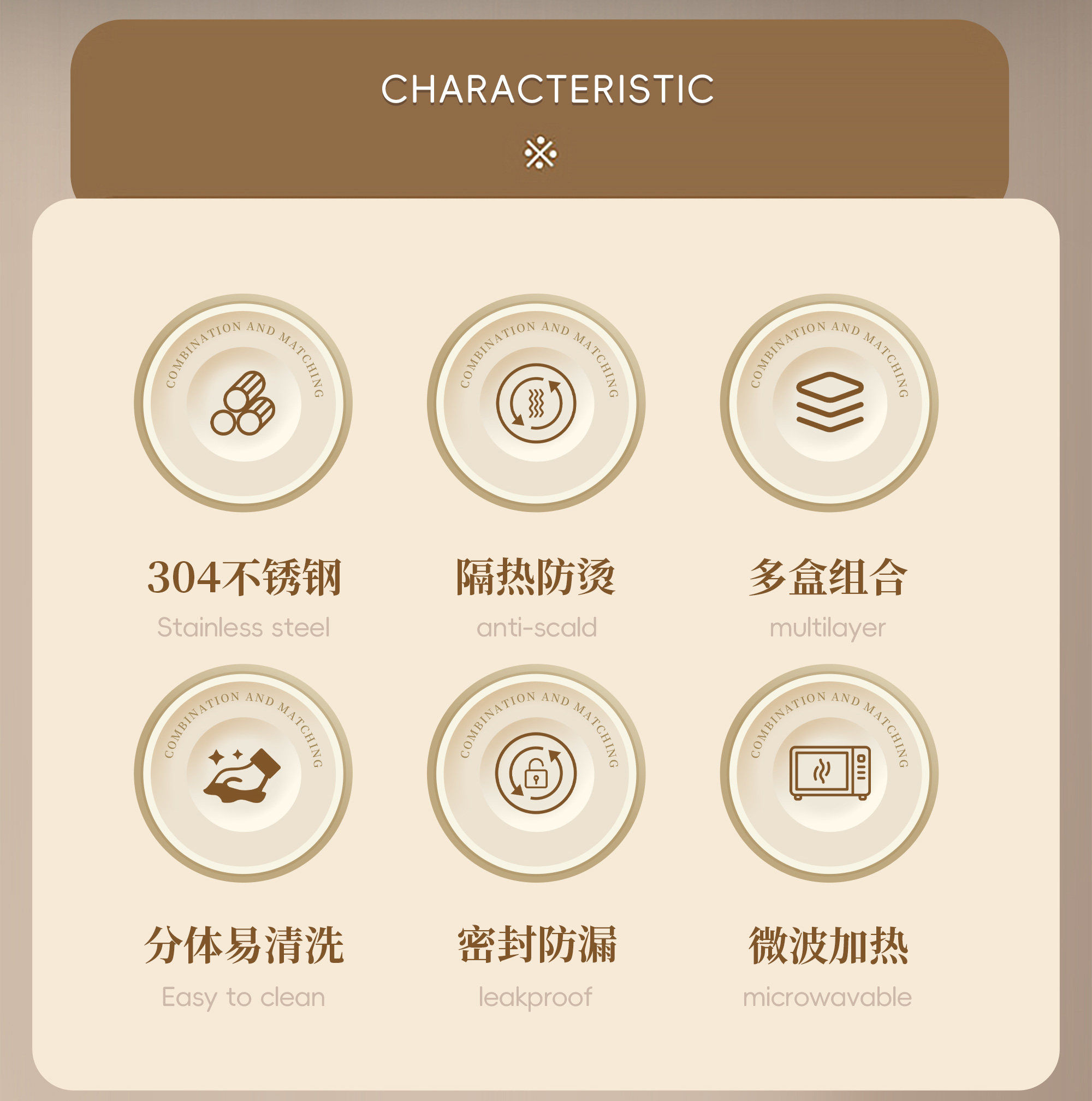 CHARACTERISTIC

※

COMBINATION AND MATCHING

304不锈钢

Stainless steel

COMBINATION AND MATCHING

隔热防烫

anti-scald

COMBINATION AND MATCHING

多盒组合

multilayer

COMBINATION AND MATCHING

分体易清洗

Easy to clean

COMBINATION AND MATCHING

密封防漏

leakproof

COMBINATION AND MATCHING

微波加热

microwavable