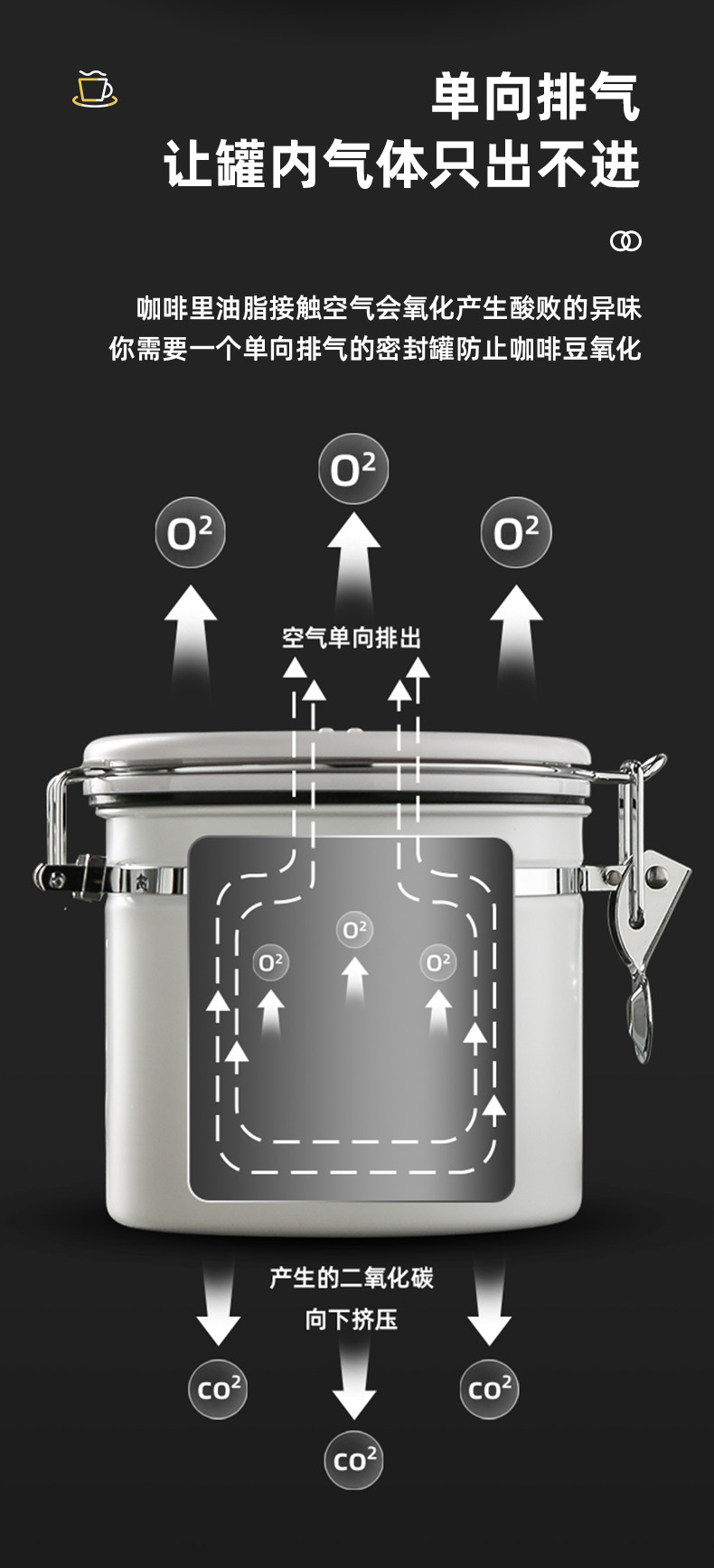 单向排气
让罐内气体只出不进

咖啡里油脂接触空气会氧化产生酸败的异味
你需要一个单向排气的密封罐防止咖啡豆氧化

$O^2$

$O^2$

$O^2$

空气单向排出

$O^2$

$O^2$

$O^2$

产生的二氧化碳
向下挤压

$CO^2$

$CO^2$

$CO^2$