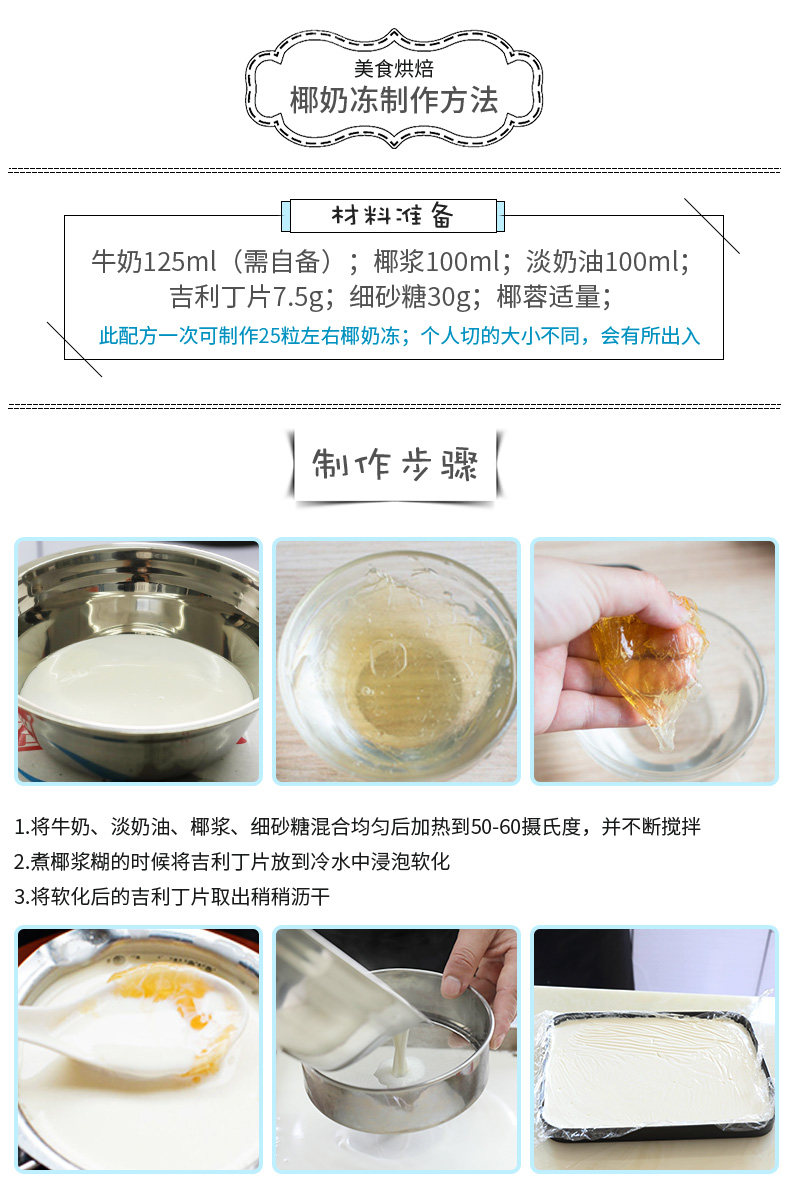 美食烘焙
椰奶冻制作方法

材料准备

牛奶125ml（需自备）；椰浆100ml；淡奶油100ml；吉利丁片7.5g；细砂糖30g；椰蓉适量；

此配方一次可制作25粒左右椰奶冻；个人切的大小不同，会有所出入

制作步骤

1.将牛奶、淡奶油、椰浆、细砂糖混合均匀后加热到50-60摄氏度，并不断搅拌
2.煮椰浆糊的时候将吉利丁片放到冷水中浸泡软化
3.将软化后的吉利丁片取出稍稍沥干