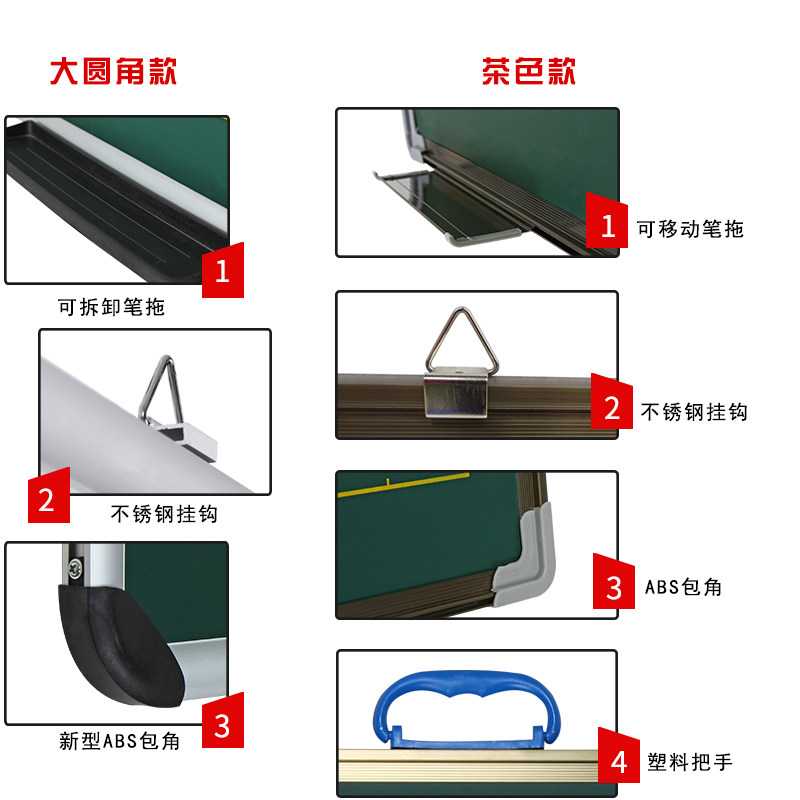 大圆角款

1
可拆卸笔拖

2
不锈钢挂钩

3
新型ABS包角

茶色款

1
可移动笔拖

2
不锈钢挂钩

3
ABS包角

4
塑料把手