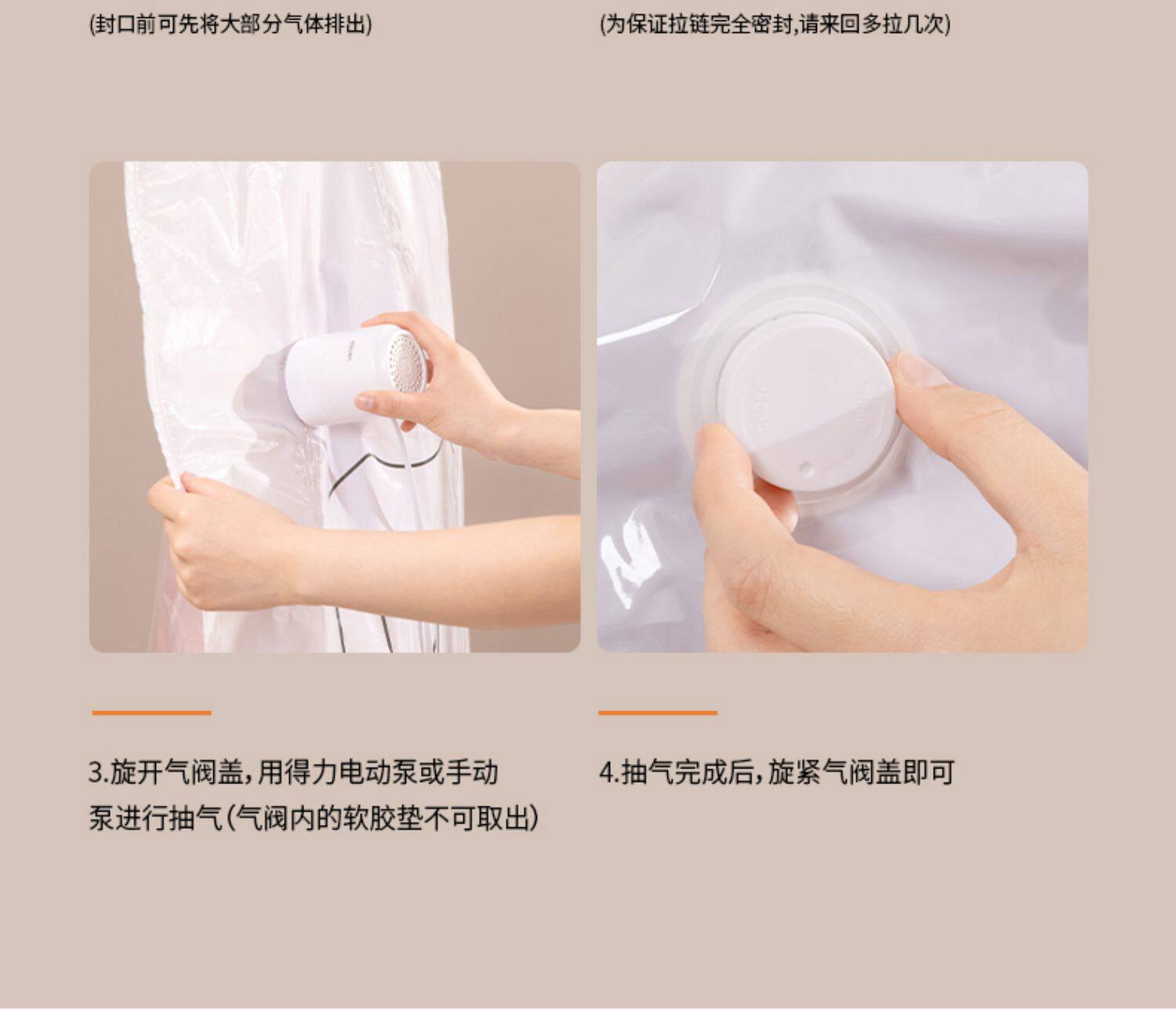 (封口前可先将大部分气体排出)

(为保证拉链完全密封,请来回多拉几次)

3.旋开气阀盖,用得力电动泵或手动泵进行抽气(气阀内的软胶垫不可取出)

4.抽气完成后,旋紧气阀盖即可