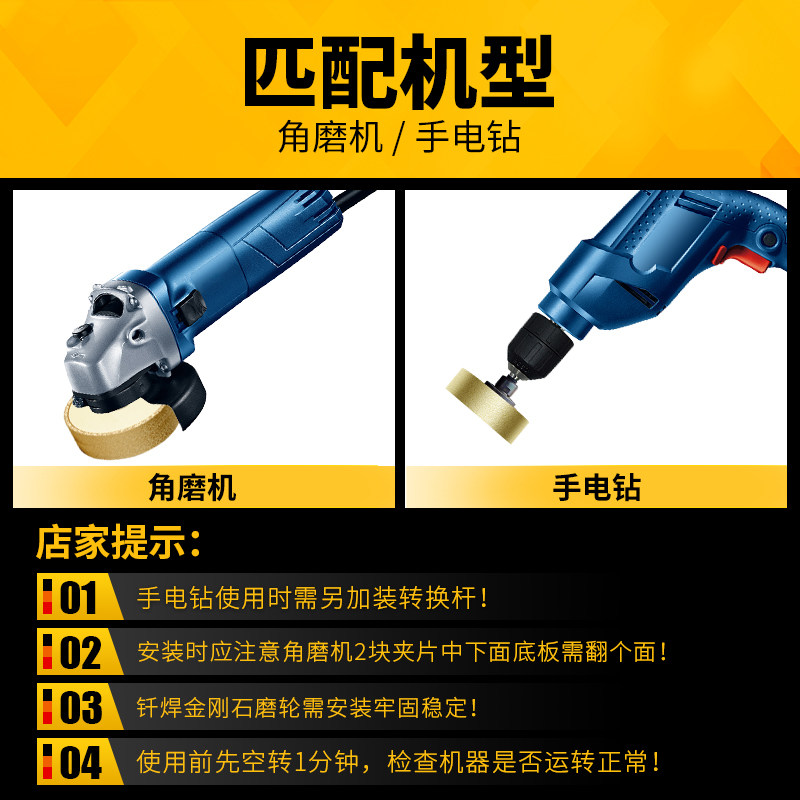 匹配机型
角磨机 / 手电钻

角磨机

手电钻

店家提示：

01 手电钻使用时需另加装转换杆！

02 安装时应注意角磨机2块夹片中下面底板需翻个面！

03 钎焊金刚石磨轮需安装牢固稳定！

04 使用前先空转1分钟，检查机器是否运转正常！