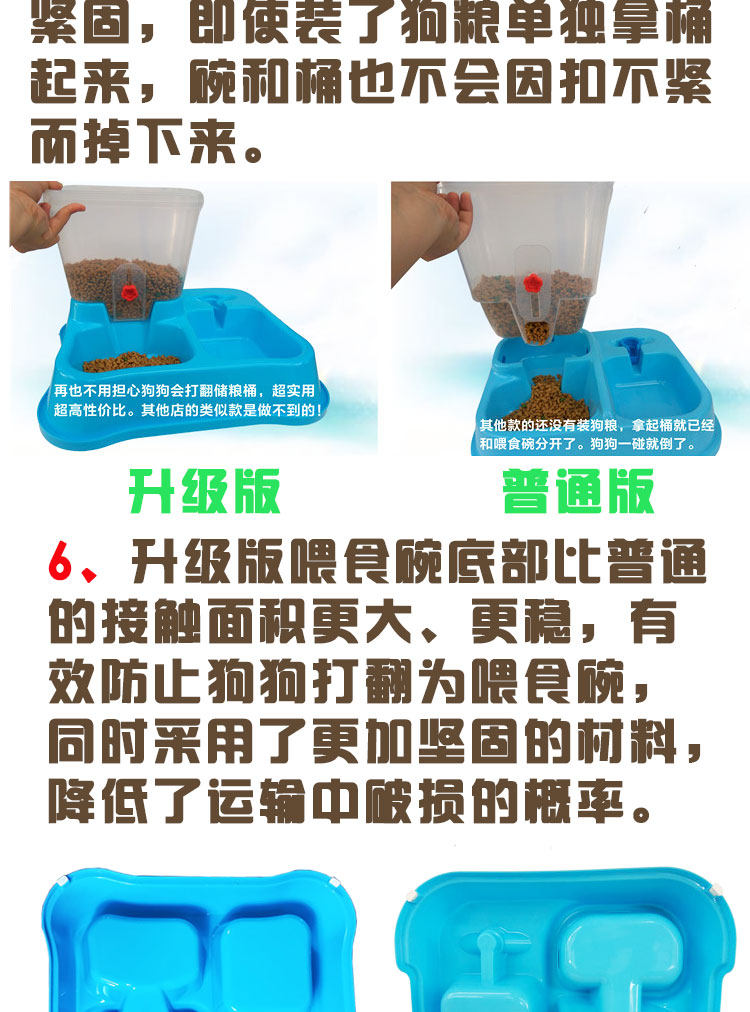 紧固，即使装了狗粮单独拿桶起来，碗和桶也不会因扣不紧而掉下来。

再也不用担心狗狗会打翻储粮桶，超实用超高性价比。其他店的类似款是做不到的！

其他款的还没有装狗粮，拿起桶就已经和喂食碗分开了。狗狗一碰就倒了。

升级版

普通版

6、升级版喂食碗底部比普通的接触面积更大、更稳，有效防止狗狗打翻为喂食碗，同时采用了更加坚固的材料，降低了运输中破损的概率。