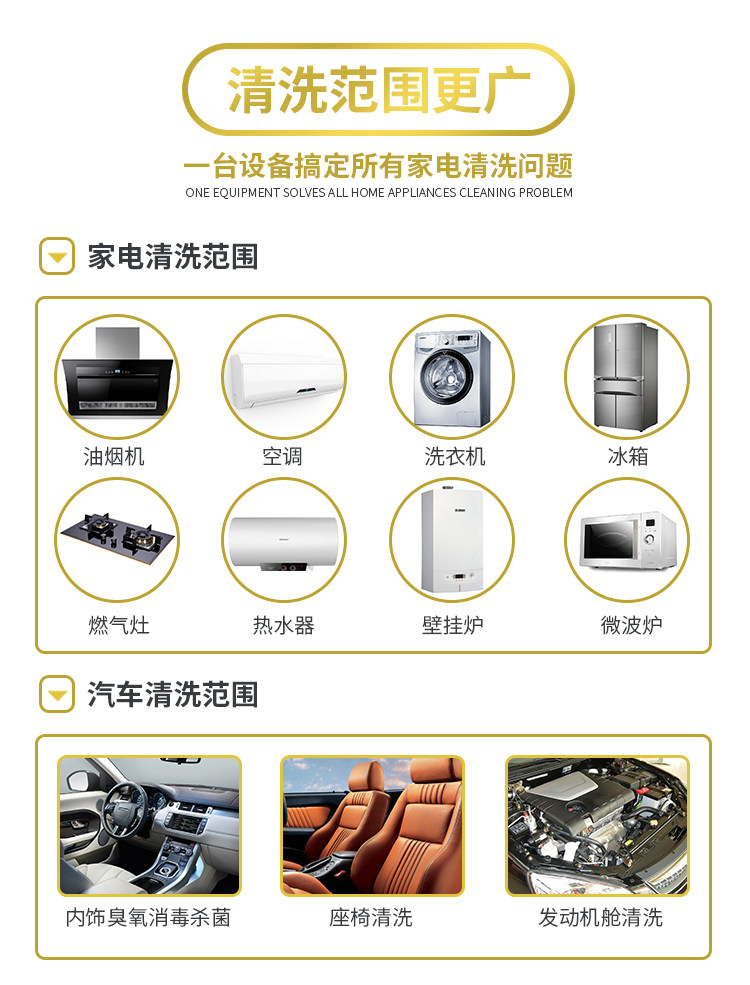 清洗范围更广

一台设备搞定所有家电清洗问题
ONE EQUIPMENT SOLVES ALL HOME APPLIANCES CLEANING PROBLEM

家电清洗范围

油烟机
空调
洗衣机
冰箱
燃气灶
热水器
壁挂炉
微波炉

汽车清洗范围

内饰臭氧消毒杀菌
座椅清洗
发动机舱清洗