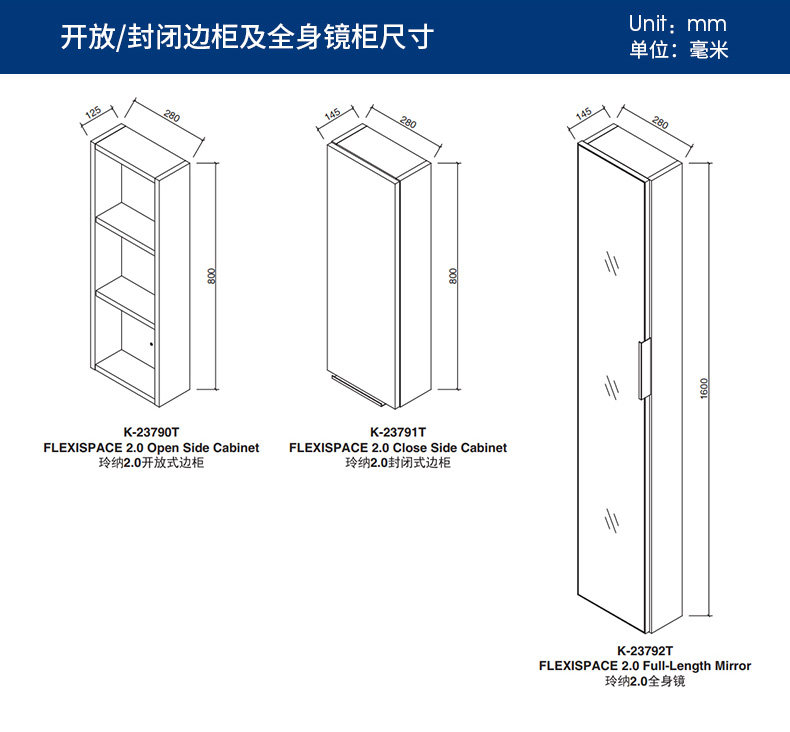 开放/封闭边柜及全身镜柜尺寸

Unit：mm
单位：毫米

125
280
800

K-23790T
FLEXISPACE 2.0 Open Side Cabinet
玲纳2.0开放式边柜

145
280
800

K-23791T
FLEXISPACE 2.0 Close Side Cabinet
玲纳2.0封闭式边柜

145
280
1600

K-23792T
FLEXISPACE 2.0 Full-Length Mirror
玲纳2.0全身镜