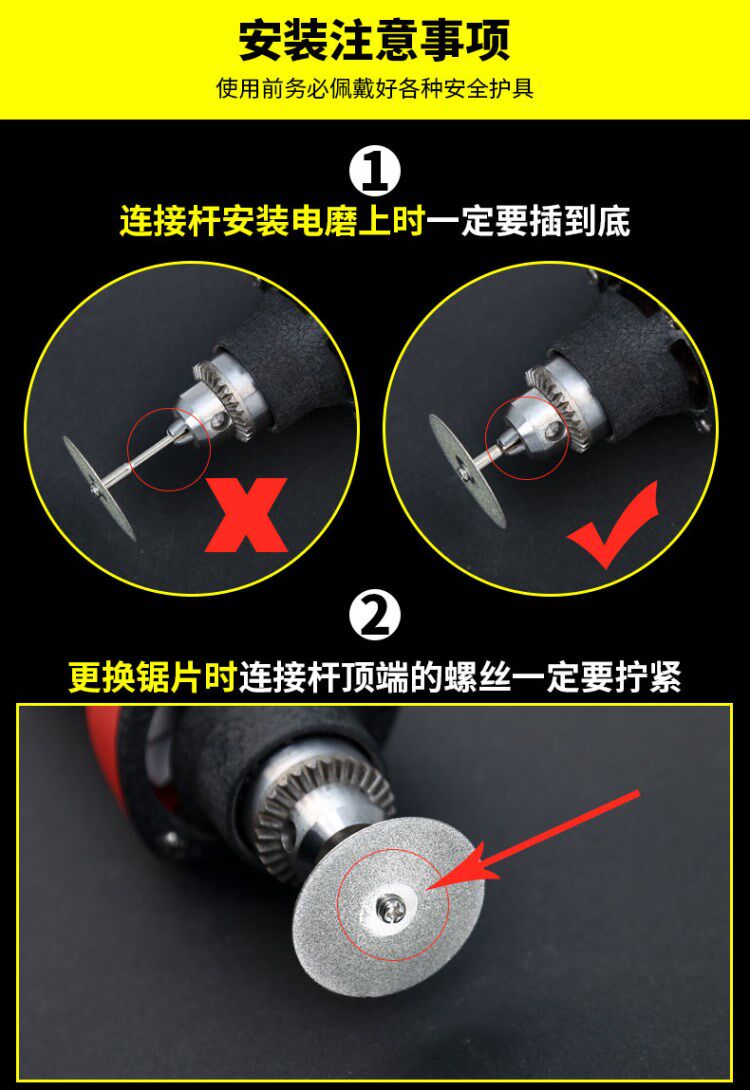 安装注意事项

使用前务必佩戴好各种安全护具

1

连接杆安装电磨上时一定要插到底

2

更换锯片时连接杆顶端的螺丝一定要拧紧