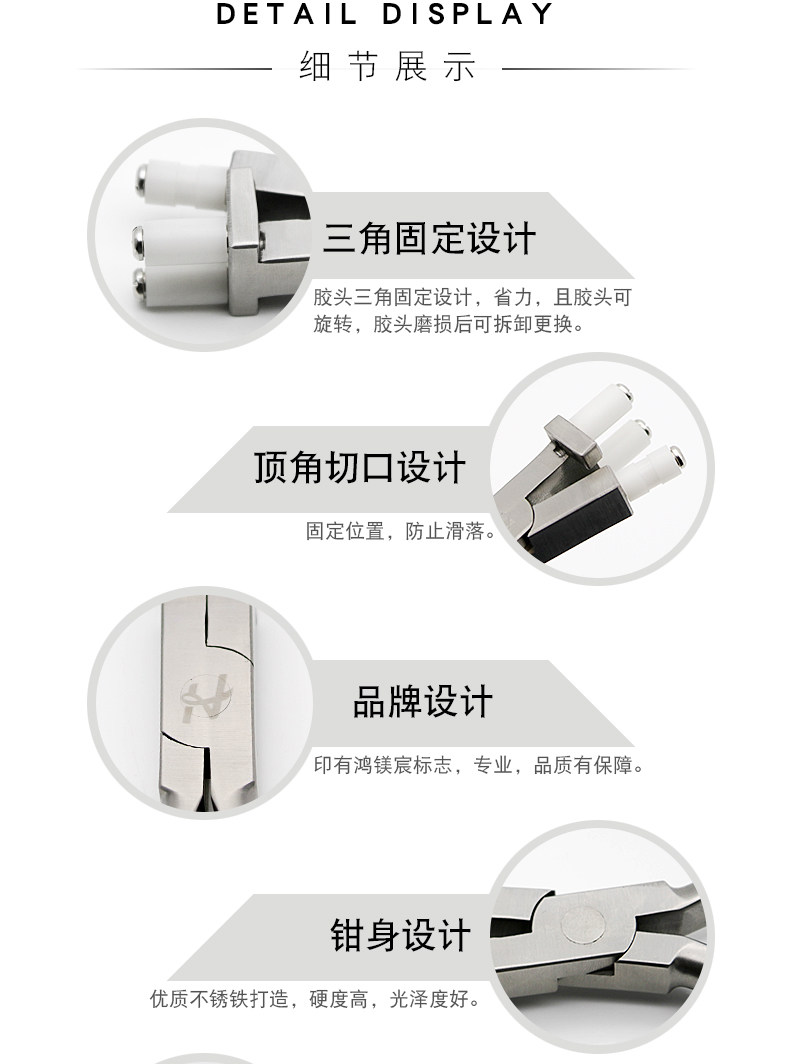 DETAIL DISPLAY

细节展示

三角固定设计

胶头三角固定设计，省力，且胶头可旋转，胶头磨损后可拆卸更换。

顶角切口设计

固定位置，防止滑落。

品牌设计

印有鸿镁宸标志，专业，品质有保障。

钳身设计

优质不锈铁打造，硬度高，光泽度好。