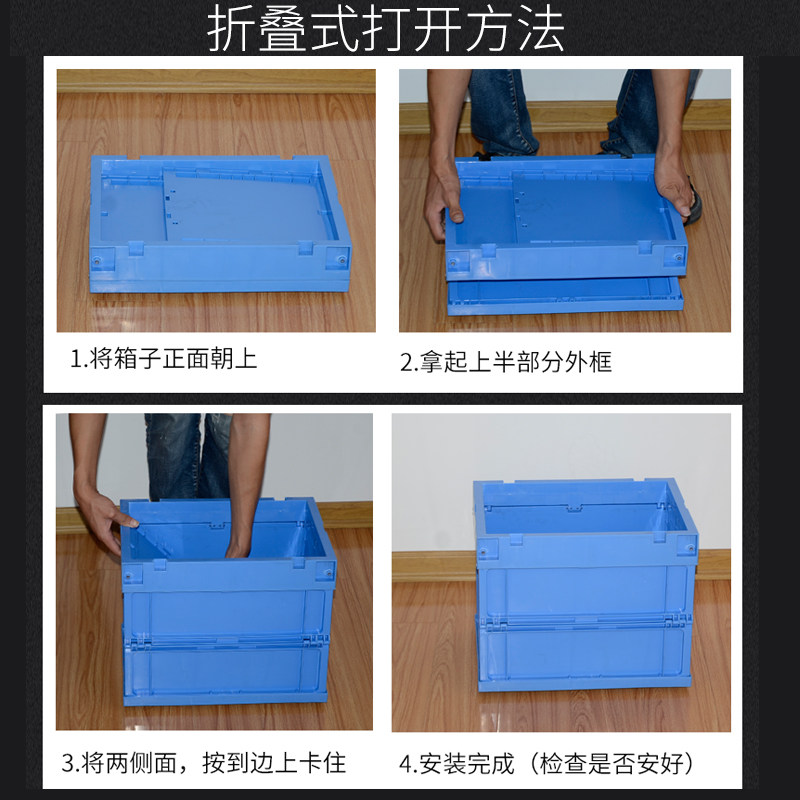 折叠式打开方法

1.将箱子正面朝上

2.拿起上半部分外框

3.将两侧面，按到边上卡住

4.安装完成（检查是否安好）