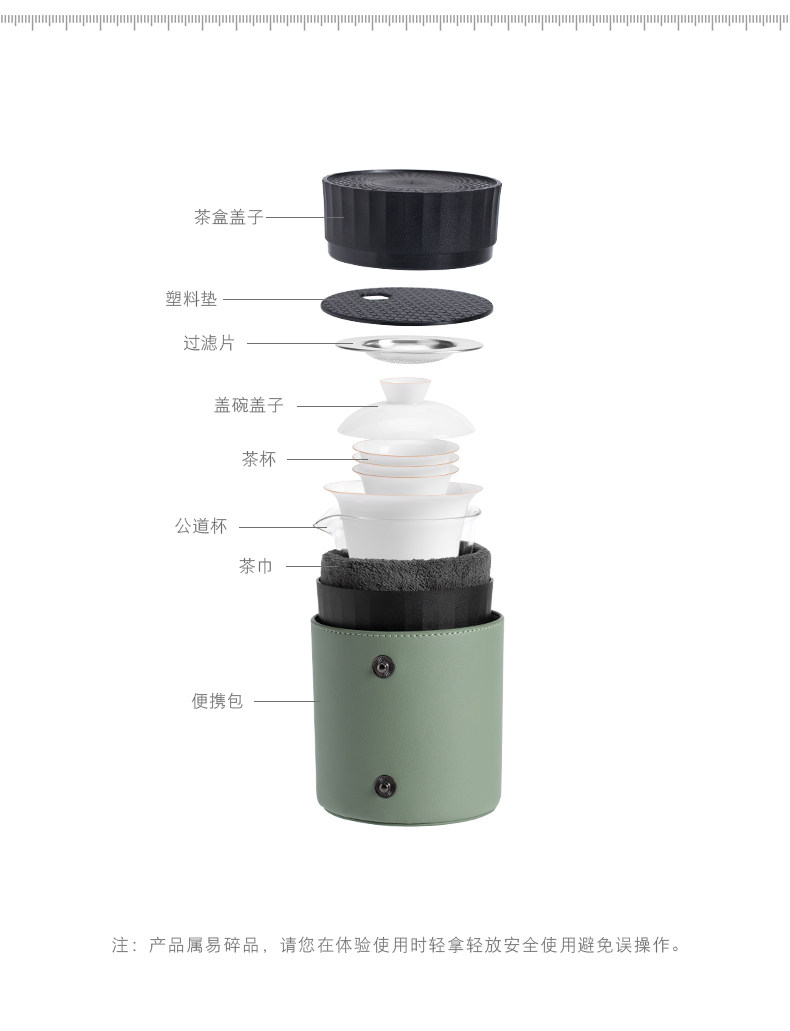 茶盒盖子

塑料垫

过滤片

盖碗盖子

茶杯

公道杯

茶巾

便携包

注：产品属易碎品，请您在体验使用时轻拿轻放安全使用避免误操作。