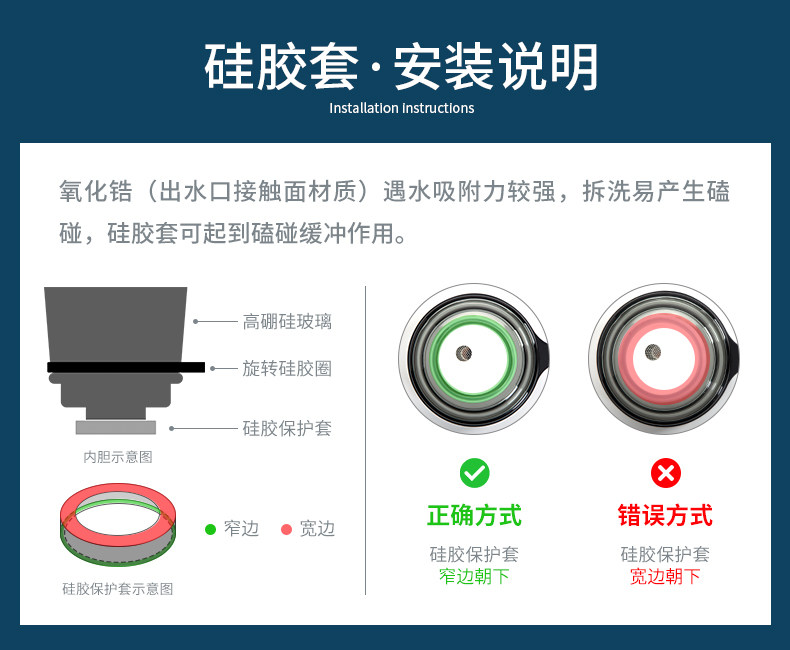 硅胶套·安装说明
Installation instructions

氧化锆（出水口接触面材质）遇水吸附力较强，拆洗易产生磕碰，硅胶套可起到磕碰缓冲作用。

高硼硅玻璃
旋转硅胶圈
硅胶保护套
内胆示意图

窄边
宽边
硅胶保护套示意图

正确方式
硅胶保护套
窄边朝下

错误方式
硅胶保护套
宽边朝下