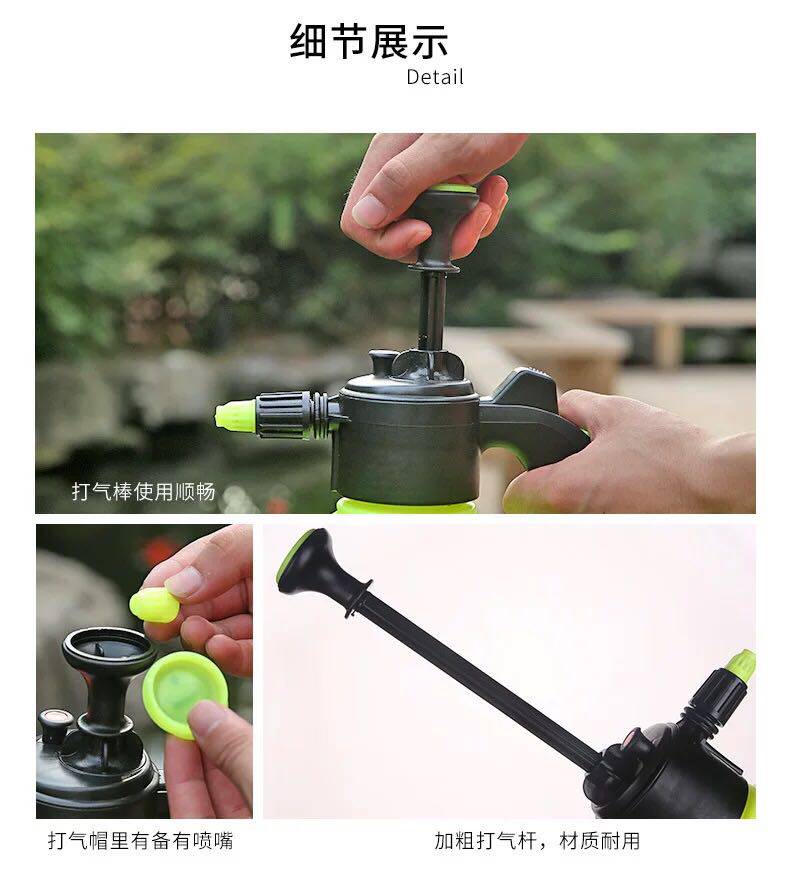 细节展示
Detail

打气棒使用顺畅

打气帽里有备有喷嘴

加粗打气杆，材质耐用