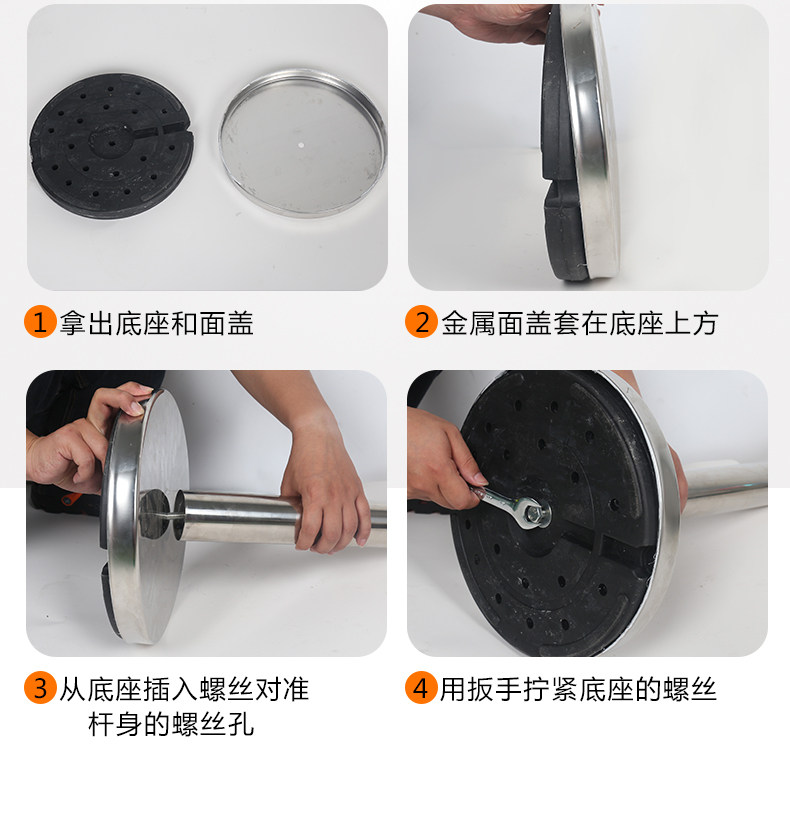 1 拿出底座和面盖

2 金属面盖套在底座上方

3 从底座插入螺丝对准杆身的螺丝孔

4 用扳手拧紧底座的螺丝