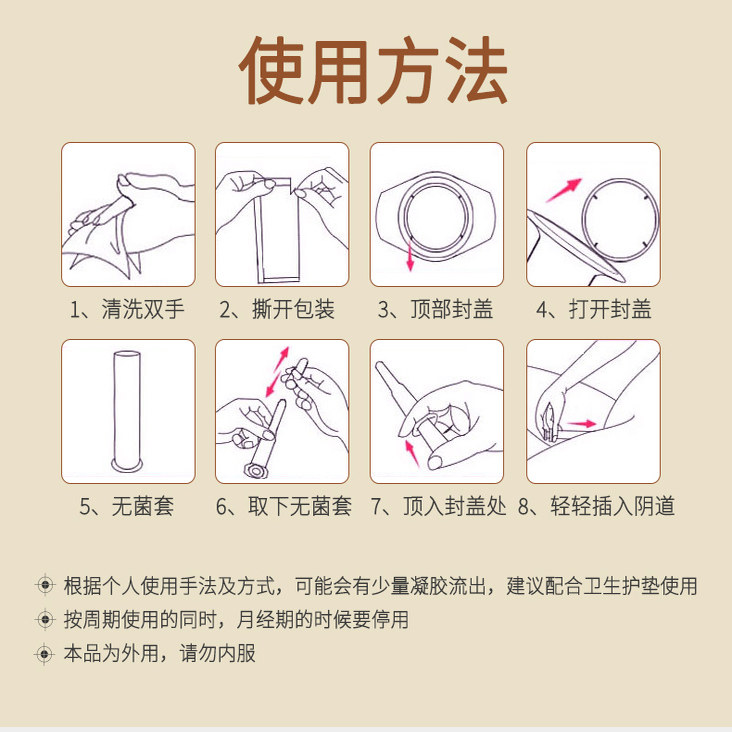 使用方法

1、清洗双手

2、撕开包装

3、顶部封盖

4、打开封盖

5、无菌套

6、取下无菌套

7、顶入封盖处

8、轻轻插入阴道

根据个人使用手法及方式，可能会有少量凝胶流出，建议配合卫生护垫使用

按周期使用的同时，月经期的时候要停用

本品为外用，请勿内服