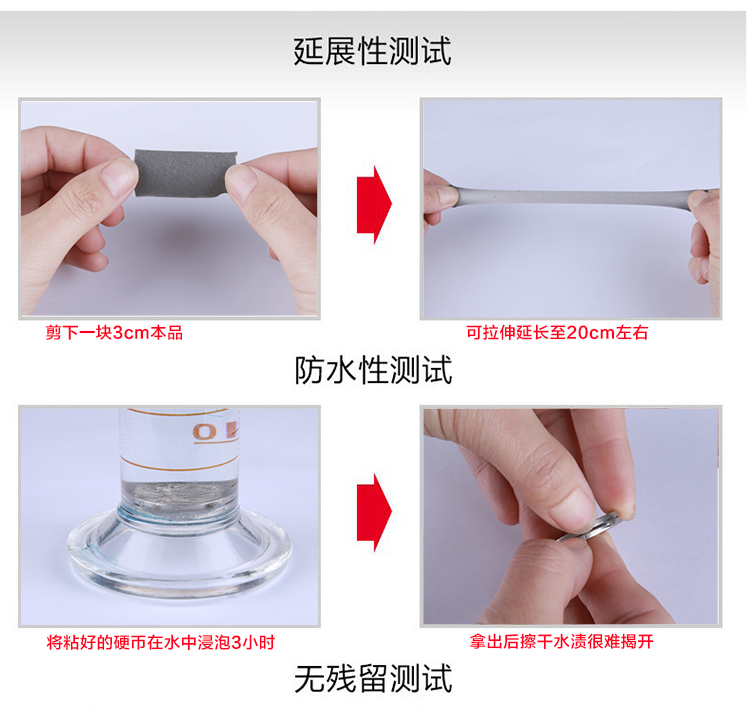 延展性测试

剪下一块3cm本品

可拉伸延长至20cm左右

防水性测试

10

将粘好的硬币在水中浸泡3小时

拿出后擦干水渍很难揭开

无残留测试