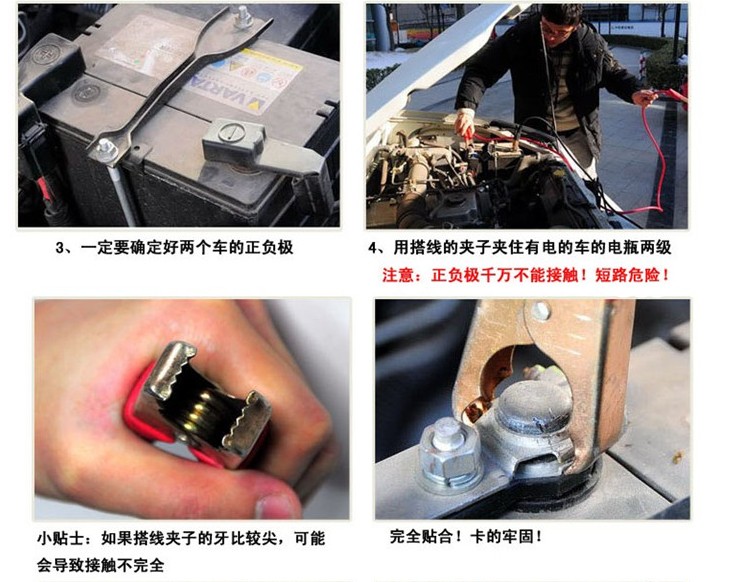 VARTA

3、一定要确定好两个车的正负极

4、用搭线的夹子夹住有电的车的电瓶两级

注意：正负极千万不能接触！短路危险！

小贴士：如果搭线夹子的牙比较尖，可能会导致接触不完全

完全贴合！卡的牢固！