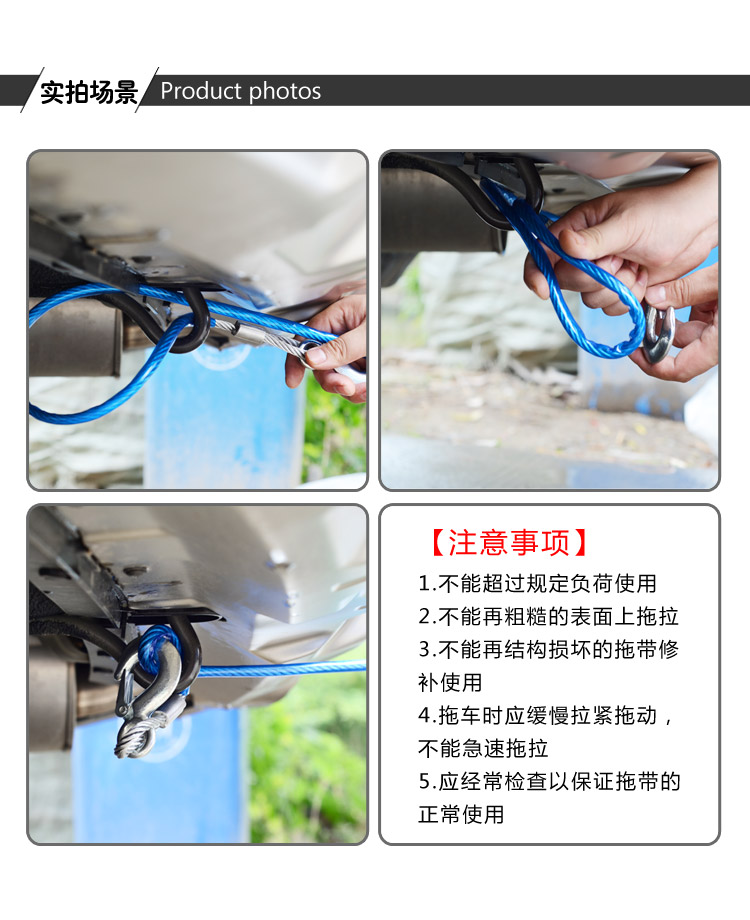 实拍场景 Product photos

【注意事项】

1.不能超过规定负荷使用

2.不能再粗糙的表面上拖拉

3.不能再结构损坏的拖带修补使用

4.拖车时应缓慢拉紧拖动，不能急速拖拉

5.应经常检查以保证拖带的正常使用