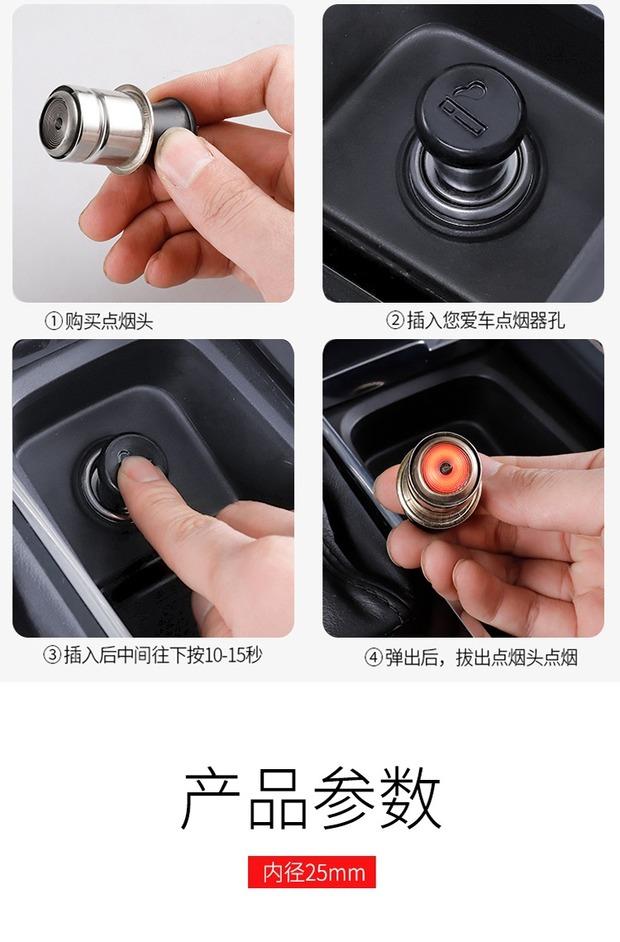 ①购买点烟头

②插入您爱车点烟器孔

③插入后中间往下按10-15秒

④弹出后，拔出点烟头点烟

产品参数

内径25mm