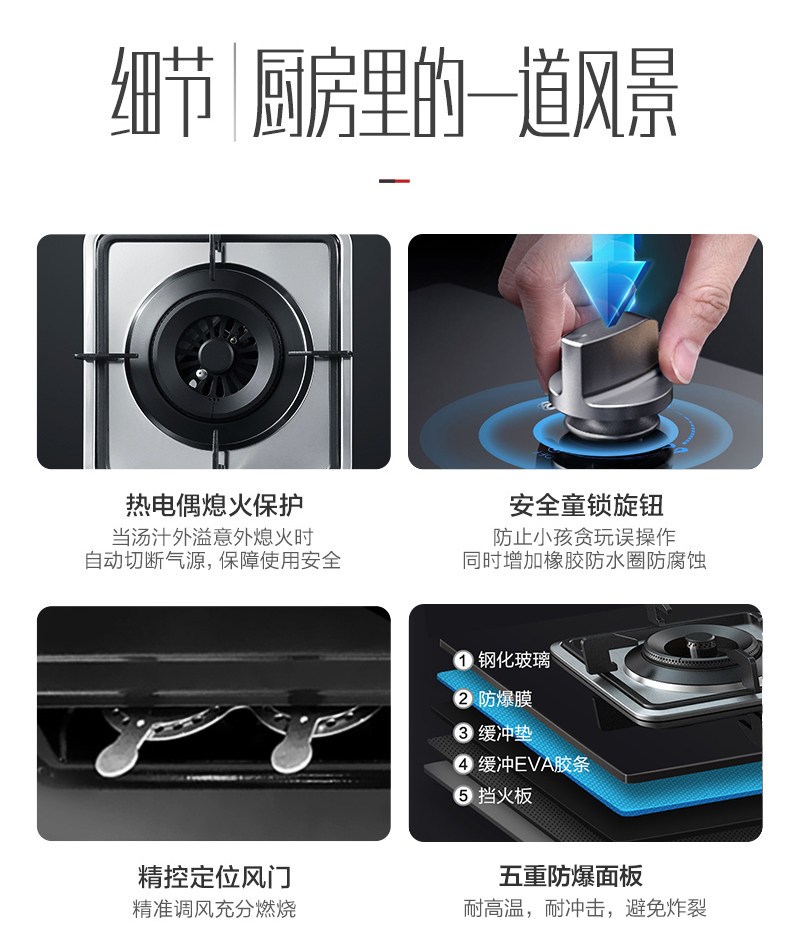 细节 | 厨房里的一道风景

热电偶熄火保护
当汤汁外溢意外熄火时
自动切断气源，保障使用安全

安全童锁旋钮
防止小孩贪玩误操作
同时增加橡胶防水圈防腐蚀

1 钢化玻璃
2 防爆膜
3 缓冲垫
4 缓冲EVA胶条
5 挡火板

精控定位风门
精准调风充分燃烧

五重防爆面板
耐高温，耐冲击，避免炸裂