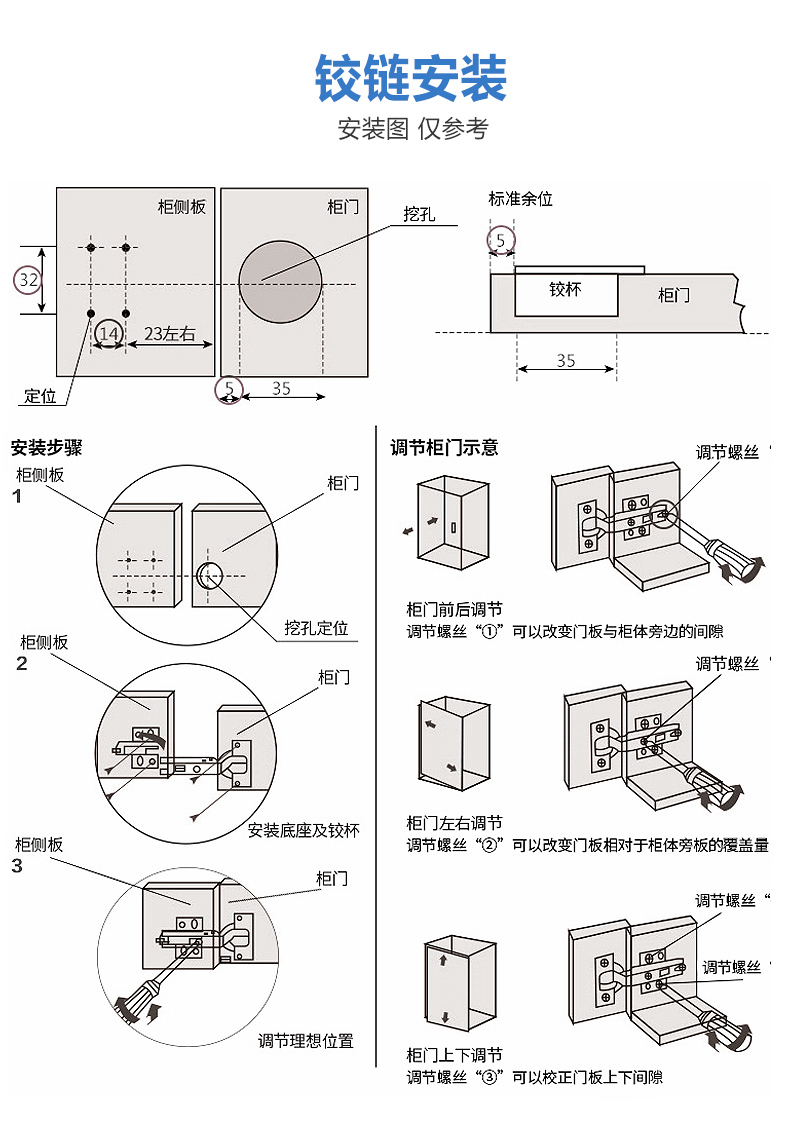 铰链安装

安装图 仅参考

柜侧板

柜门

挖孔

32

14

23左右

定位

5

35

标准余位

5

铰杯

柜门

35

安装步骤

柜侧板

1

柜门

挖孔定位

柜侧板

2

柜门

安装底座及铰杯

柜侧板

3

柜门

调节理想位置

调节柜门示意

调节螺丝“

柜门前后调节

调节螺丝“①”可以改变门板与柜体旁边的间隙

调节螺丝“

柜门左右调节

调节螺丝“②”可以改变门板相对于柜体旁板的覆盖量

调节螺丝“

调节螺丝“

柜门上下调节

调节螺丝“③”可以校正门板上下间隙