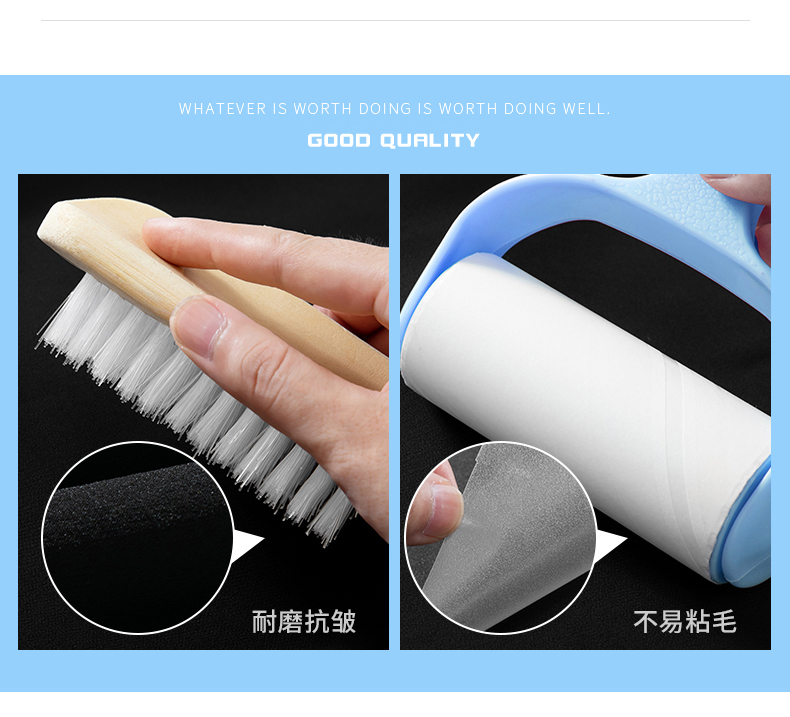 WHATEVER IS WORTH DOING IS WORTH DOING WELL.

GOOD QUALITY

耐磨抗皱

不易粘毛