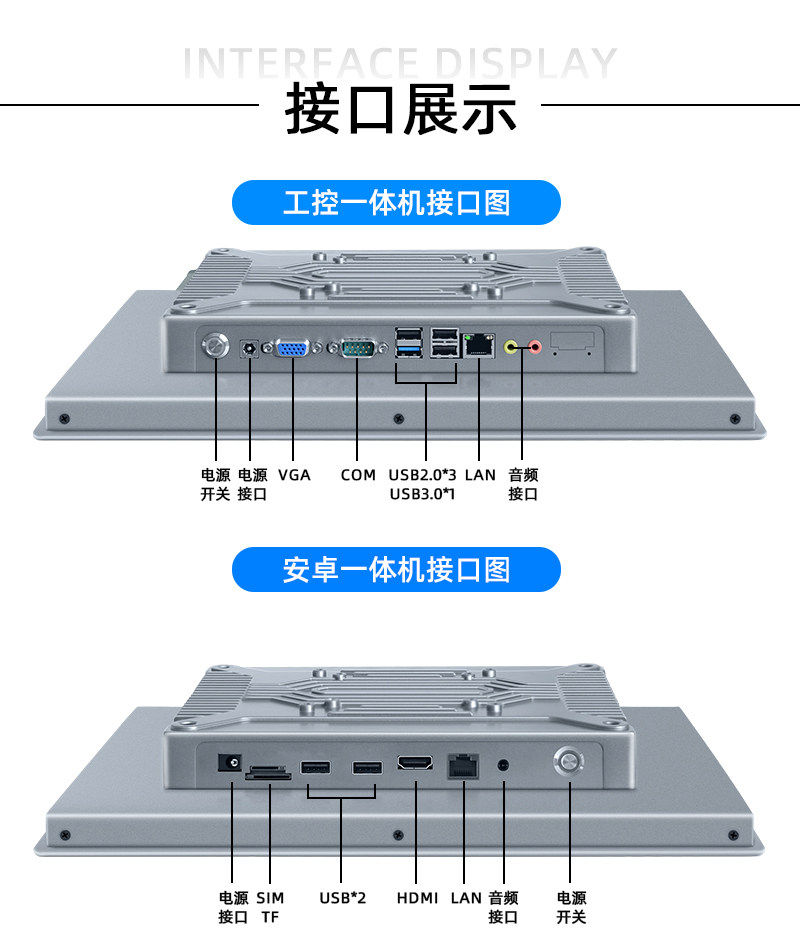 INTERFACE DISPLAY

接口展示

工控一体机接口图

电源开关 电源接口 VGA COM USB2.0*3 USB3.0*1 LAN 音频接口

安卓一体机接口图

电源接口 SIM TF USB*2 HDMI LAN 音频接口 电源开关