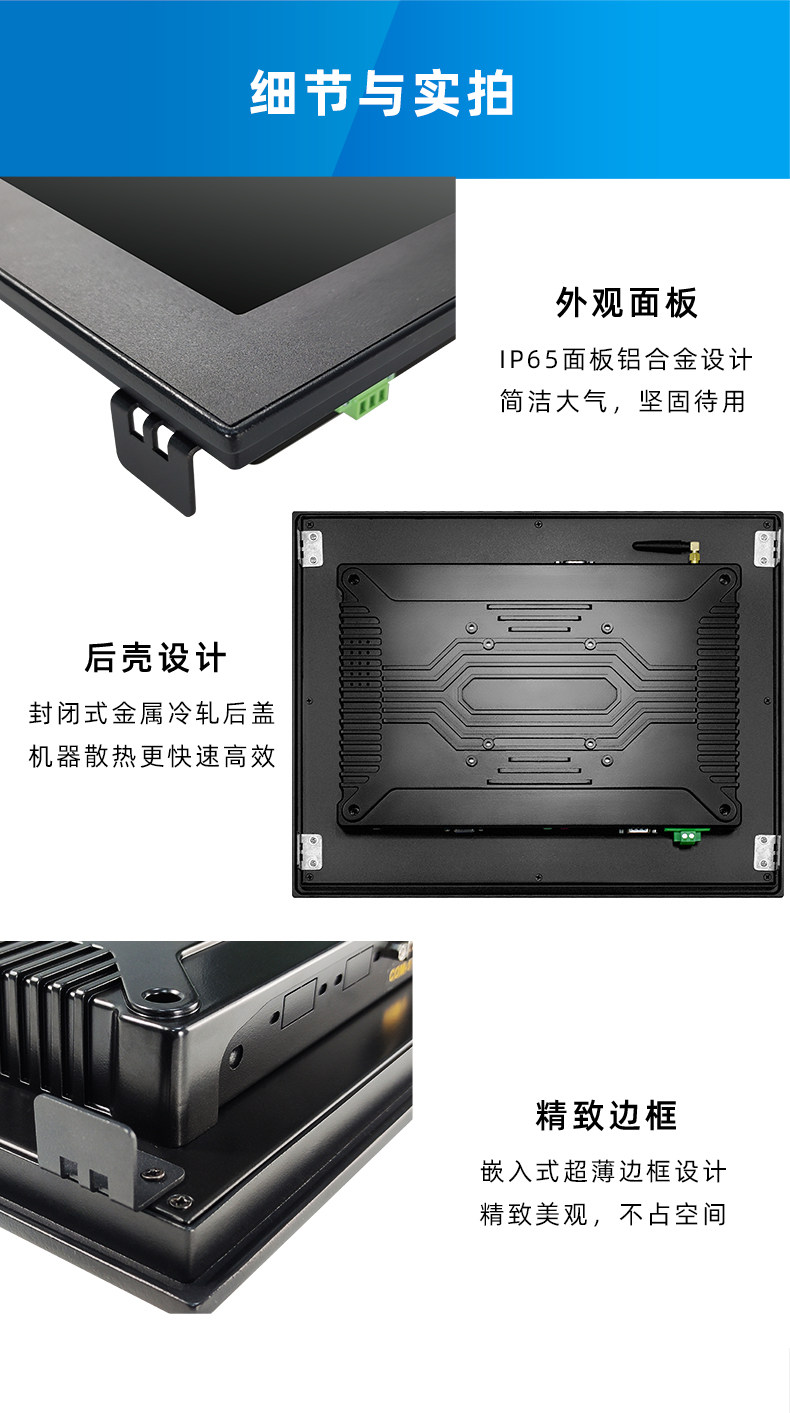 细节与实拍

外观面板

IP65面板铝合金设计
简洁大气，坚固待用

后壳设计

封闭式金属冷轧后盖
机器散热更快速高效

精致边框

嵌入式超薄边框设计
精致美观，不占空间