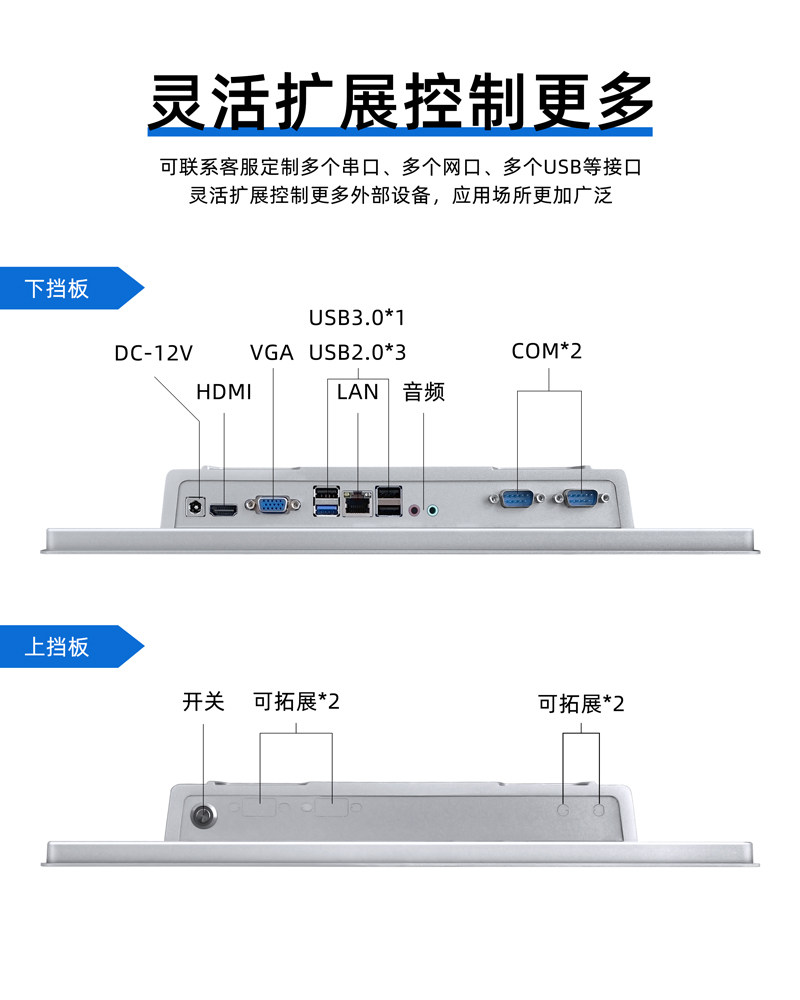 灵活扩展控制更多

可联系客服定制多个串口、多个网口、多个USB等接口
灵活扩展控制更多外部设备，应用场所更加广泛

下挡板

USB3.0*1

DC-12V

VGA

USB2.0*3

COM*2

HDMI

LAN

音频

上挡板

开关

可拓展*2

可拓展*2