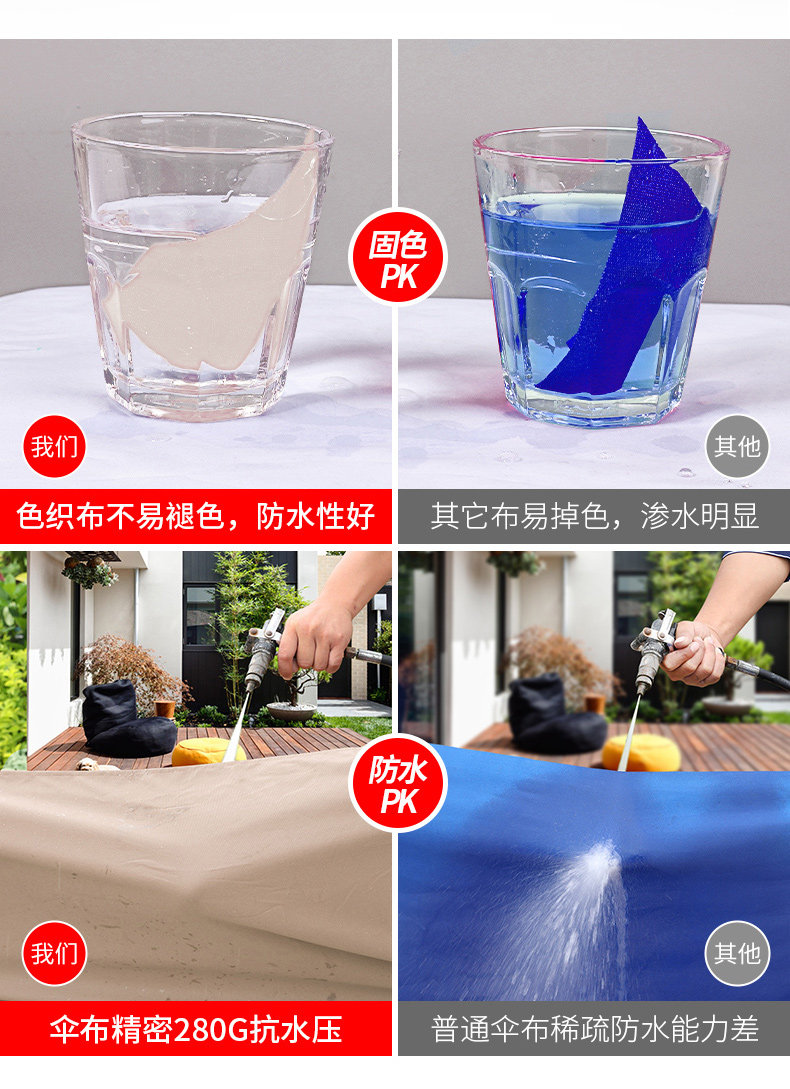 固色
PK

我们

其他

色织布不易褪色，防水性好

其它布易掉色，渗水明显

防水
PK

我们

其他

伞布精密280G抗水压

普通伞布稀疏防水能力差