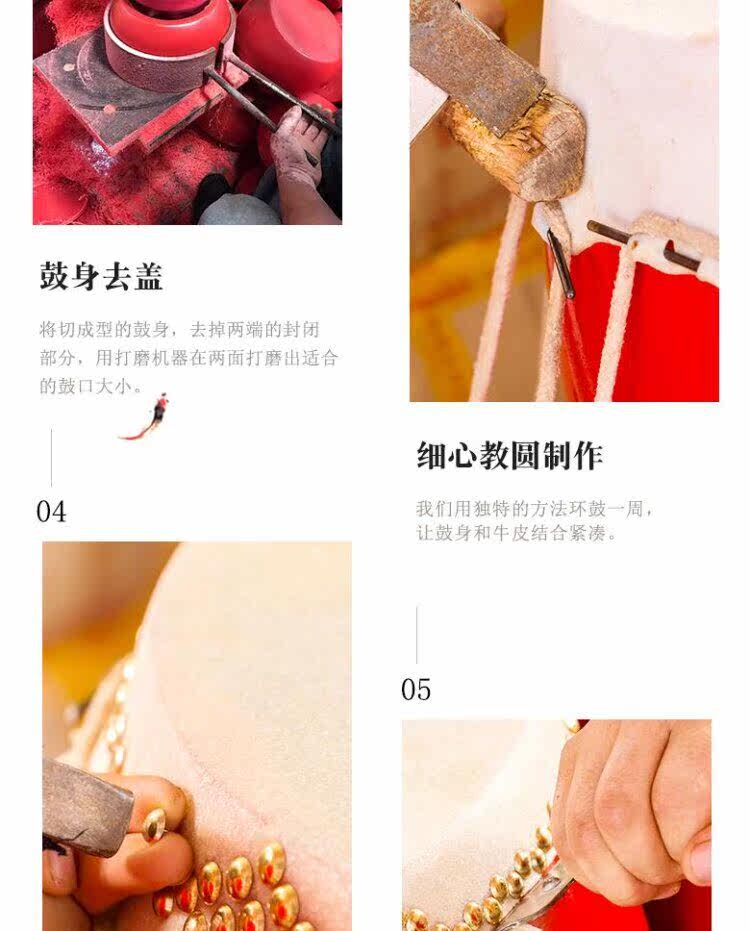 鼓身去盖

将切成型的鼓身，去掉两端的封闭部分，用打磨机器在两面打磨出适合的鼓口大小。

04

细心教圆制作

我们用独特的方法环鼓一周，让鼓身和牛皮结合紧凑。

05