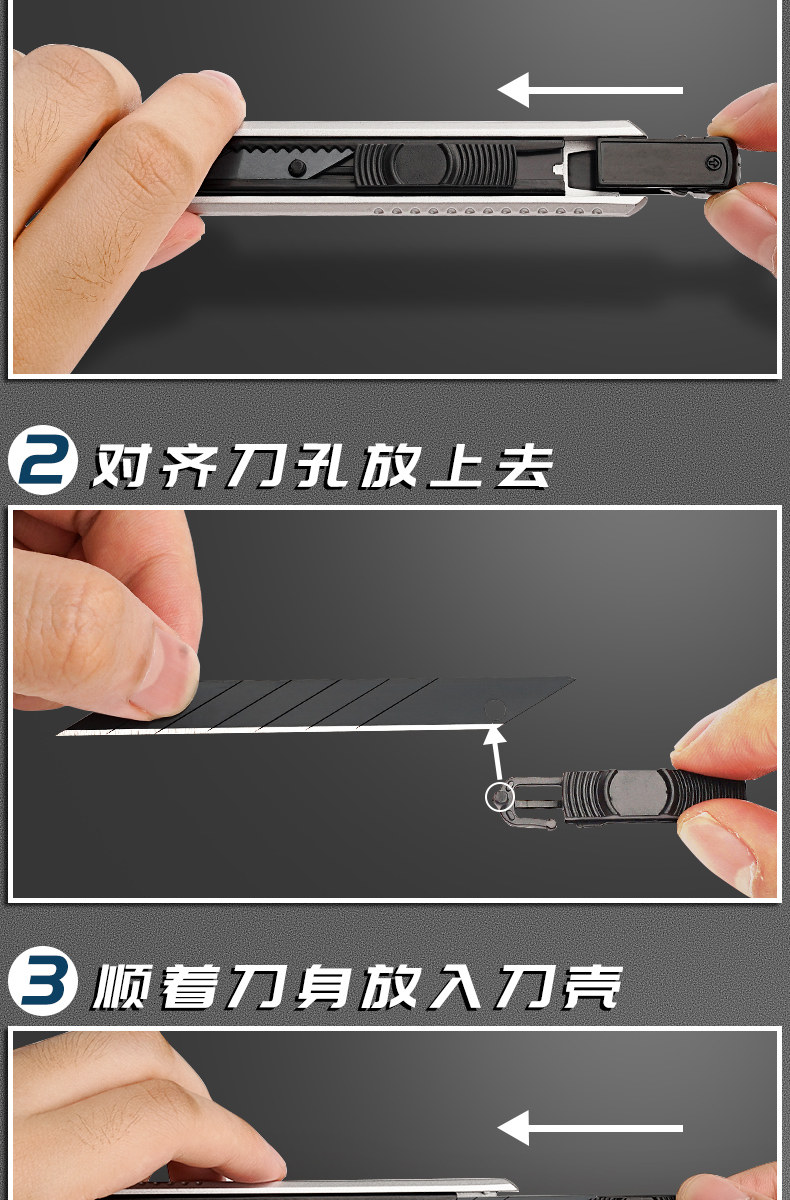 2 对齐刀孔放上去

3 顺着刀身放入刀壳