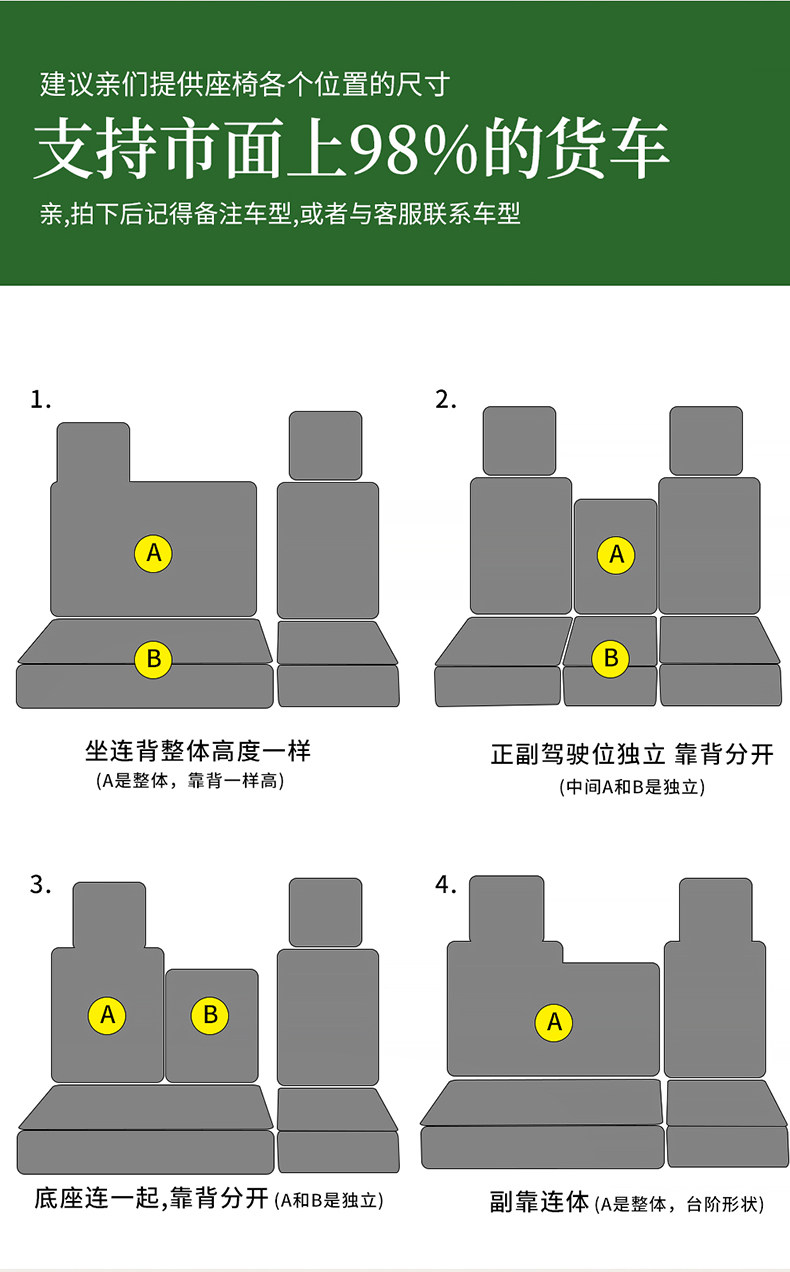 建议亲们提供座椅各个位置的尺寸

支持市面上98%的货车

亲,拍下后记得备注车型,或者与客服联系车型

1.

A

B

坐连背整体高度一样

(A是整体，靠背一样高)

2.

A

B

正副驾驶位独立 靠背分开

(中间A和B是独立)

3.

A

B

底座连一起,靠背分开 (A和B是独立)

4.

A

副靠连体 (A是整体，台阶形状)