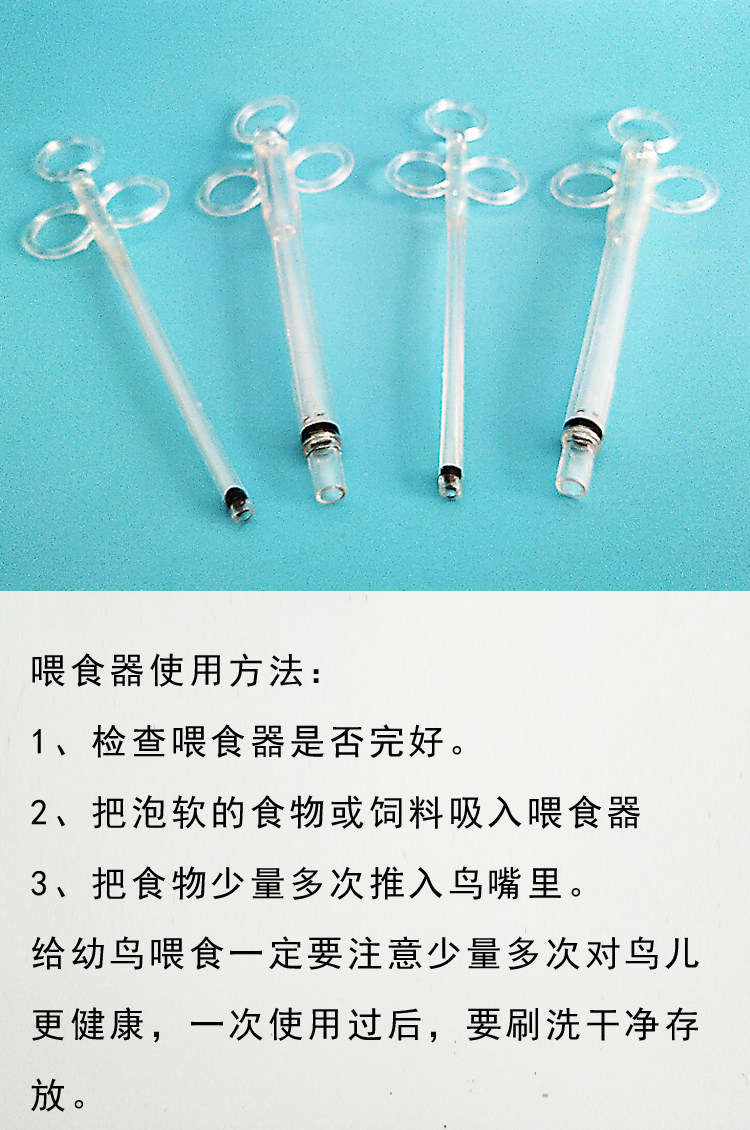 喂食器使用方法：

1、检查喂食器是否完好。

2、把泡软的食物或饲料吸入喂食器

3、把食物少量多次推入鸟嘴里。

给幼鸟喂食一定要注意少量多次对鸟儿更健康，一次使用过后，要刷洗干净存放。