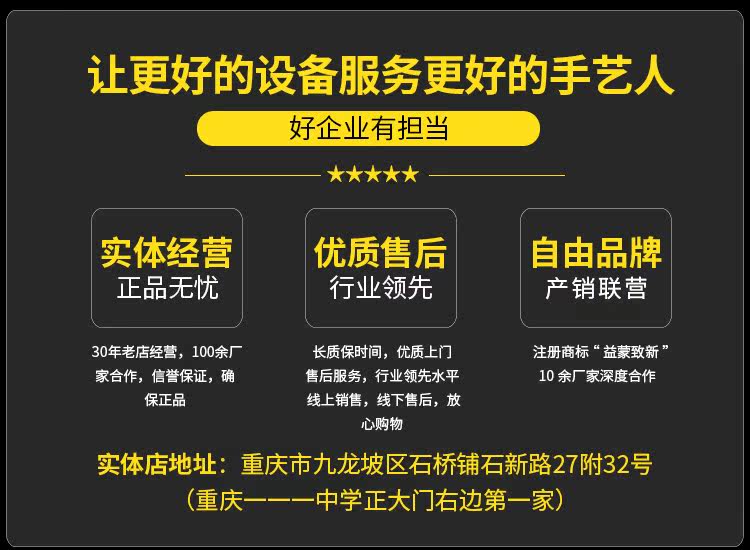 让更好的设备服务更好的手艺人

好企业有担当

★★★★★

实体经营
正品无忧

30年老店经营，100余厂家合作，信誉保证，确保正品

优质售后
行业领先

长质保时间，优质上门售后服务，行业领先水平线上销售，线下售后，放心购物

自由品牌
产销联营

注册商标“益蒙致新”
10余厂家深度合作

实体店地址：重庆市九龙坡区石桥铺石新路27附32号
（重庆一一一中学正大门右边第一家）