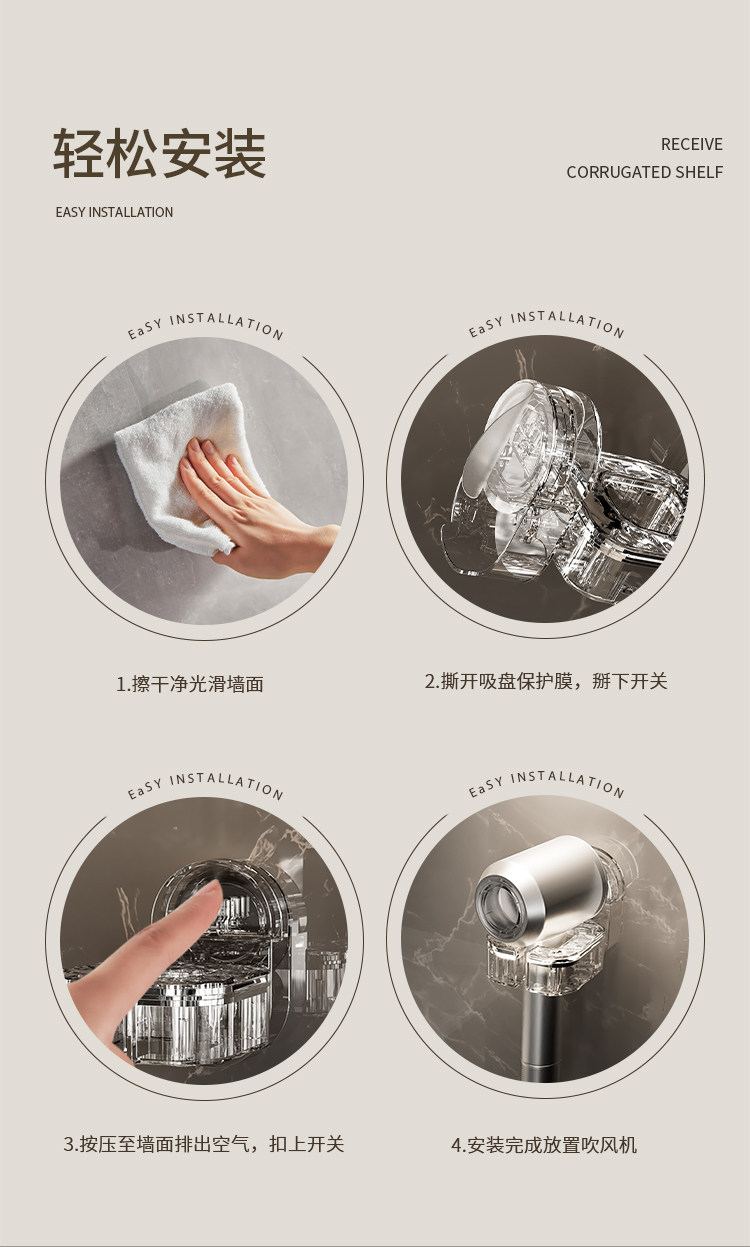 轻松安装

EASY INSTALLATION

RECEIVE
CORRUGATED SHELF

EaSY INSTALLATION

1.擦干净光滑墙面

EaSY INSTALLATION

2.撕开吸盘保护膜，掰下开关

EaSY INSTALLATION

3.按压至墙面排出空气，扣上开关

EaSY INSTALLATION

4.安装完成放置吹风机