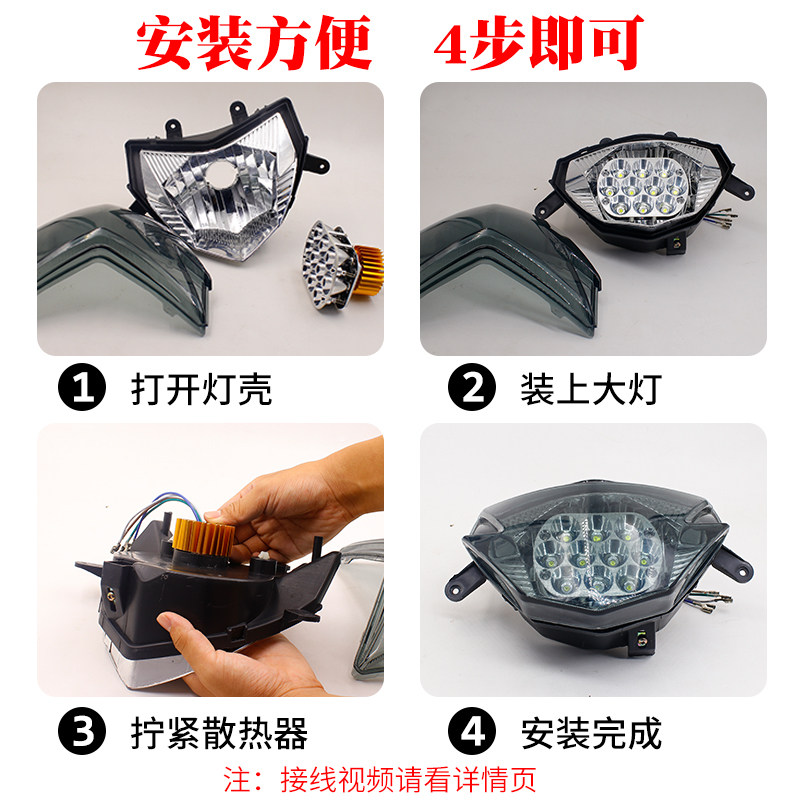 安装方便 4步即可

1 打开灯壳

2 装上大灯

3 拧紧散热器

4 安装完成

注：接线视频请看详情页