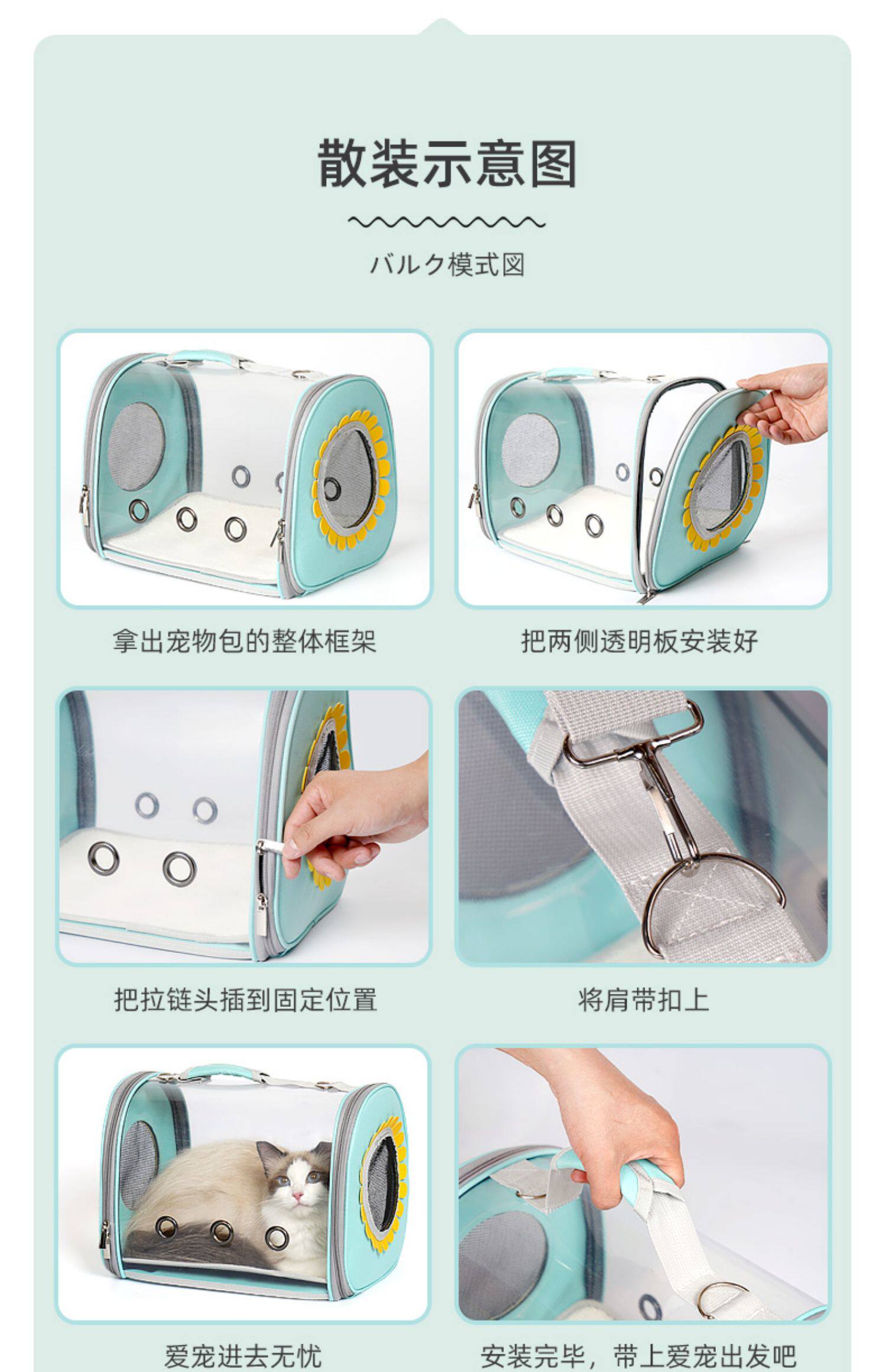 散装示意图

バルク模式図

拿出宠物包的整体框架

把两侧透明板安装好

把拉链头插到固定位置

将肩带扣上

爱宠进去无忧

安装完毕，带上爱宠出发吧