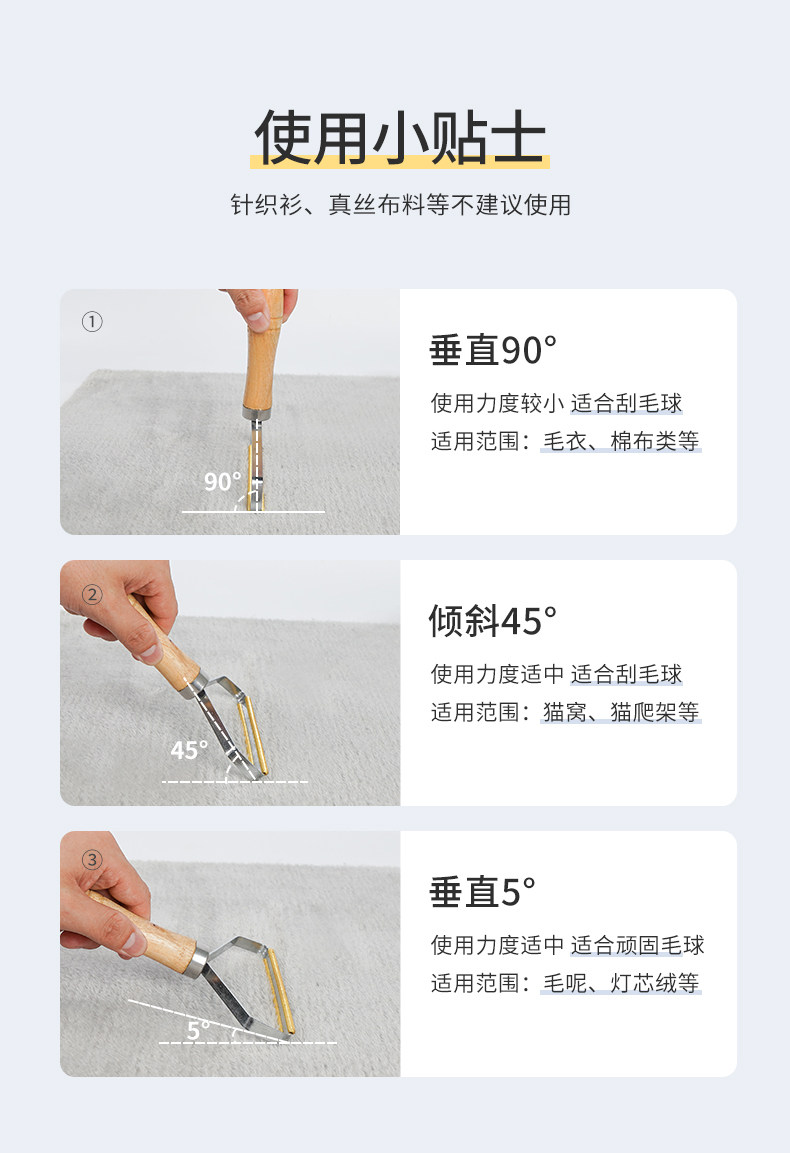 使用小贴士

针织衫、真丝布料等不建议使用

①

90°

垂直90°

使用力度较小 适合刮毛球

适用范围：毛衣、棉布类等

②

45°

倾斜45°

使用力度适中 适合刮毛球

适用范围：猫窝、猫爬架等

③

5°

垂直5°

使用力度适中 适合顽固毛球

适用范围：毛呢、灯芯绒等