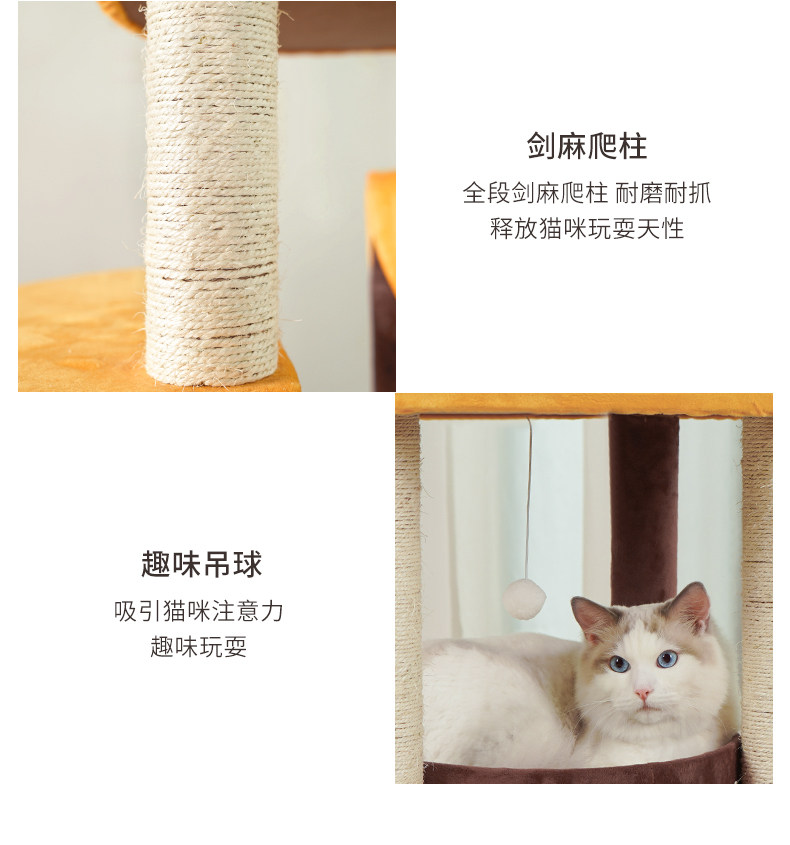 剑麻爬柱

全段剑麻爬柱 耐磨耐抓
释放猫咪玩耍天性

趣味吊球

吸引猫咪注意力
趣味玩耍