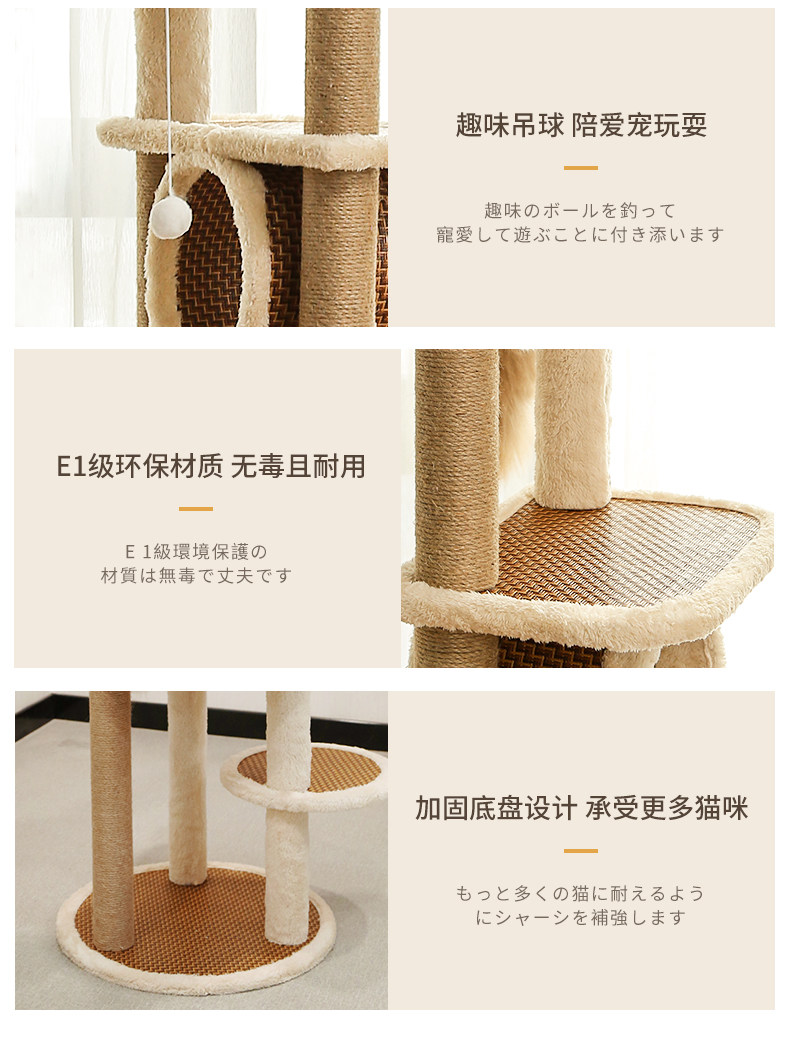 趣味吊球 陪爱宠玩耍

趣味のボールを釣って
寵愛して遊ぶことに付き添います

E1级环保材质 无毒且耐用

E 1級環境保護の
材質は無毒で丈夫です

加固底盘设计 承受更多猫咪

もっと多くの猫に耐えるよう
にシャーシを補強します