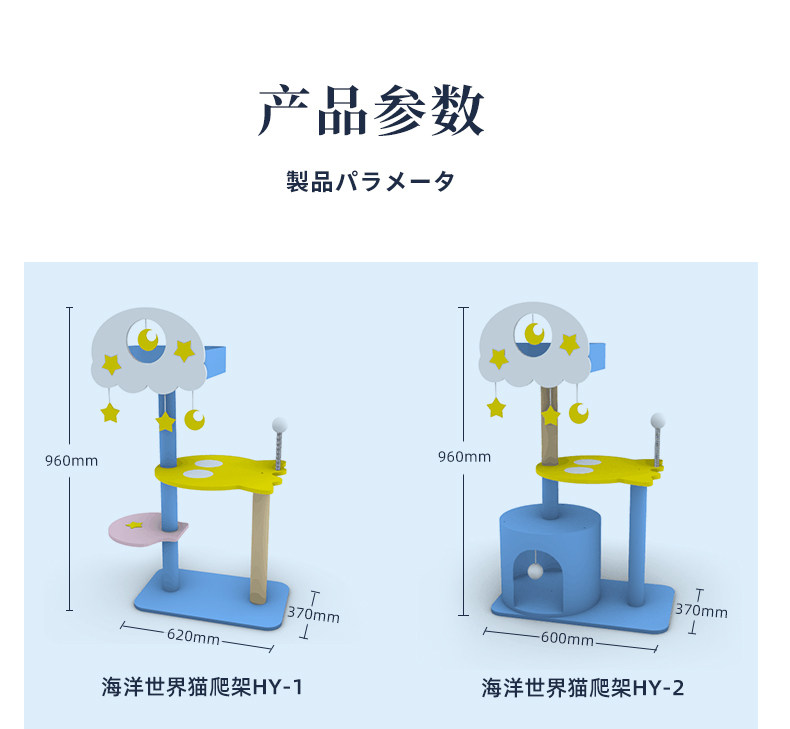 产品参数

製品パラメータ

960mm

370mm

620mm

海洋世界猫爬架HY-1

960mm

370mm

600mm

海洋世界猫爬架HY-2