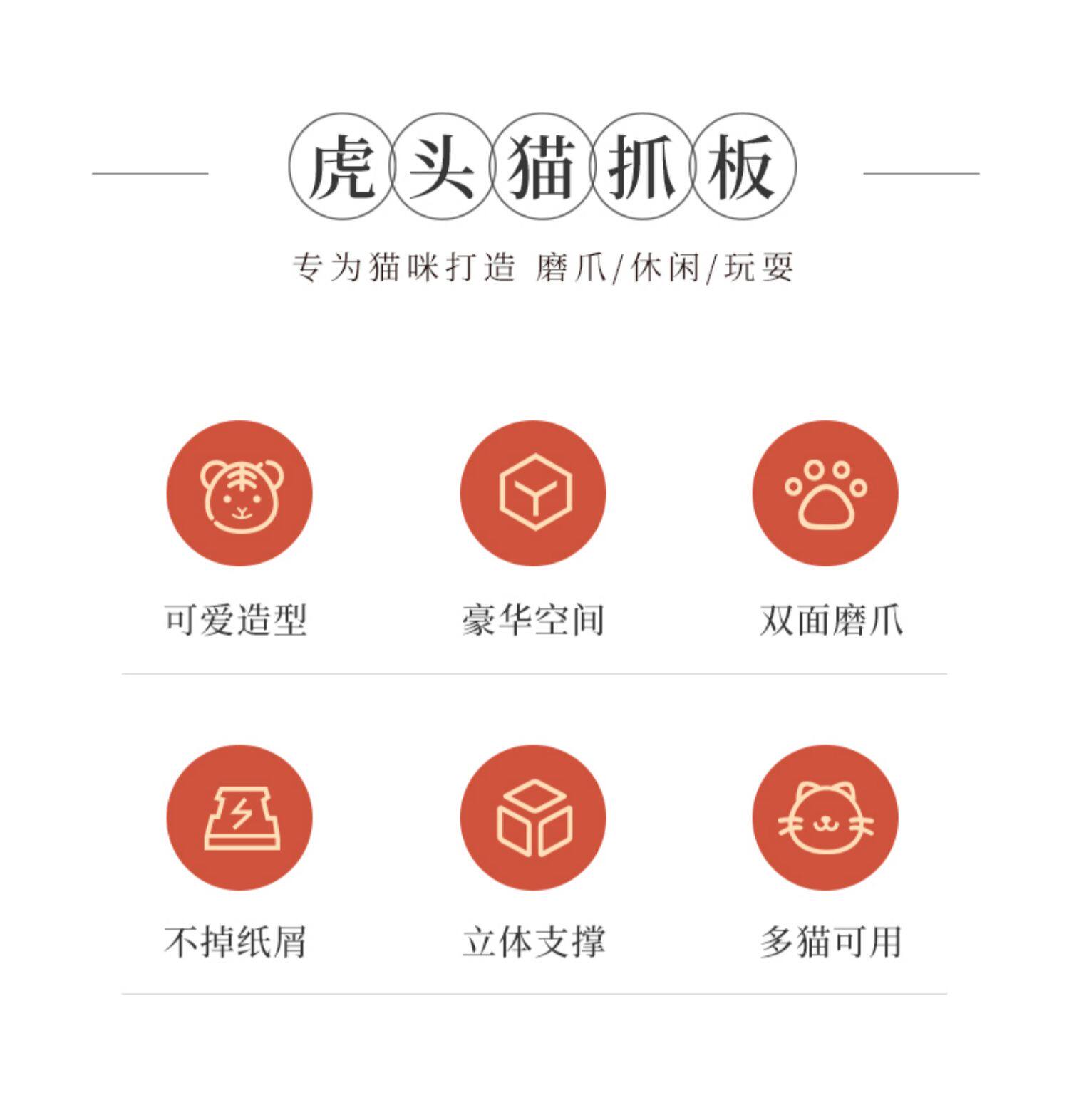 虎头猫抓板

专为猫咪打造 磨爪/休闲/玩耍

可爱造型

豪华空间

双面磨爪

不掉纸屑

立体支撑

多猫可用