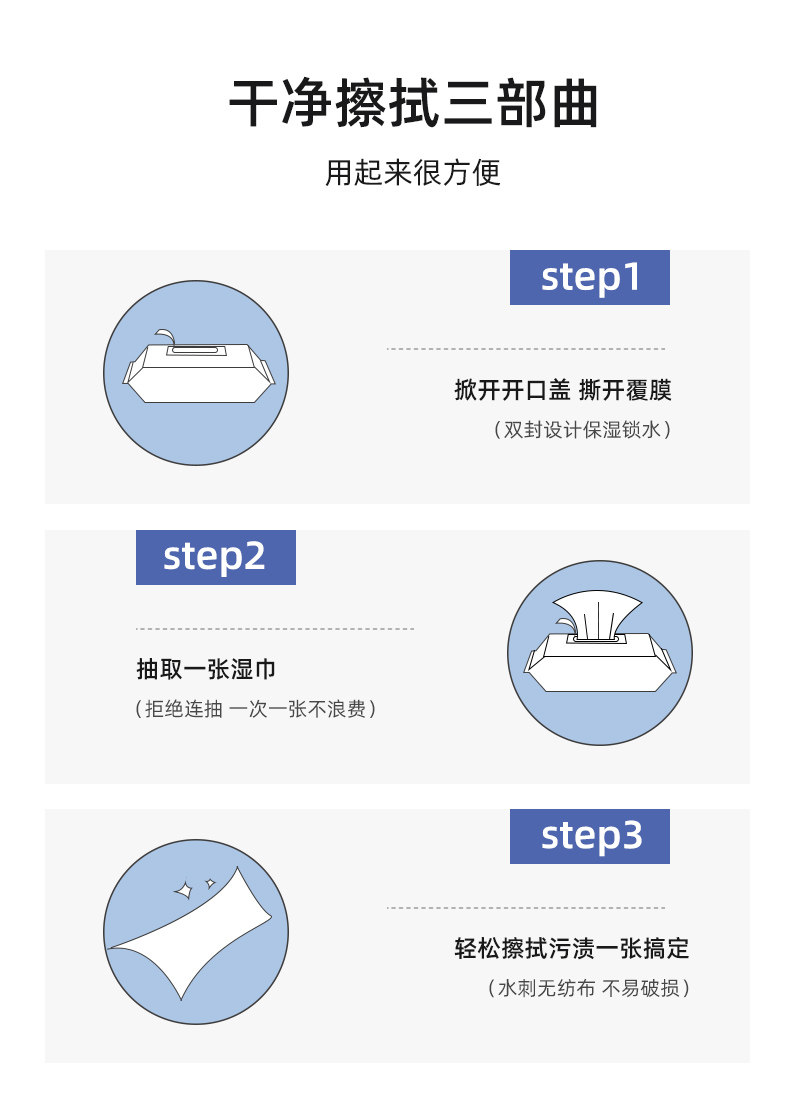 干净擦拭三部曲

用起来很方便

step1

掀开开口盖 撕开覆膜

（双封设计保湿锁水）

step2

抽取一张湿巾

（拒绝连抽 一次一张不浪费）

step3

轻松擦拭污渍一张搞定

（水刺无纺布 不易破损）