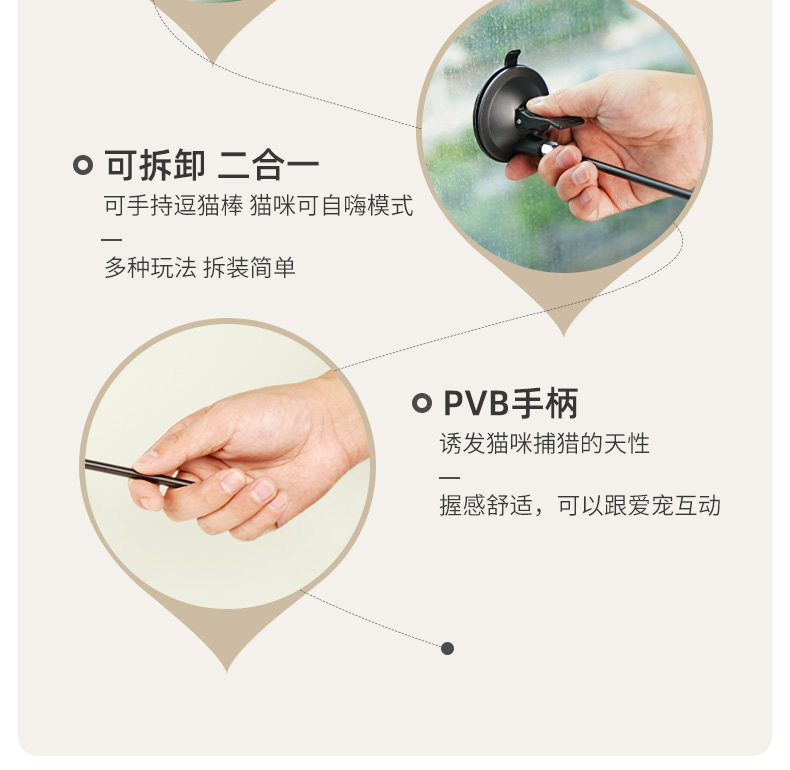 可拆卸 二合一

可手持逗猫棒 猫咪可自嗨模式

—

多种玩法 拆装简单

PVB手柄

诱发猫咪捕猎的天性

—

握感舒适，可以跟爱宠互动