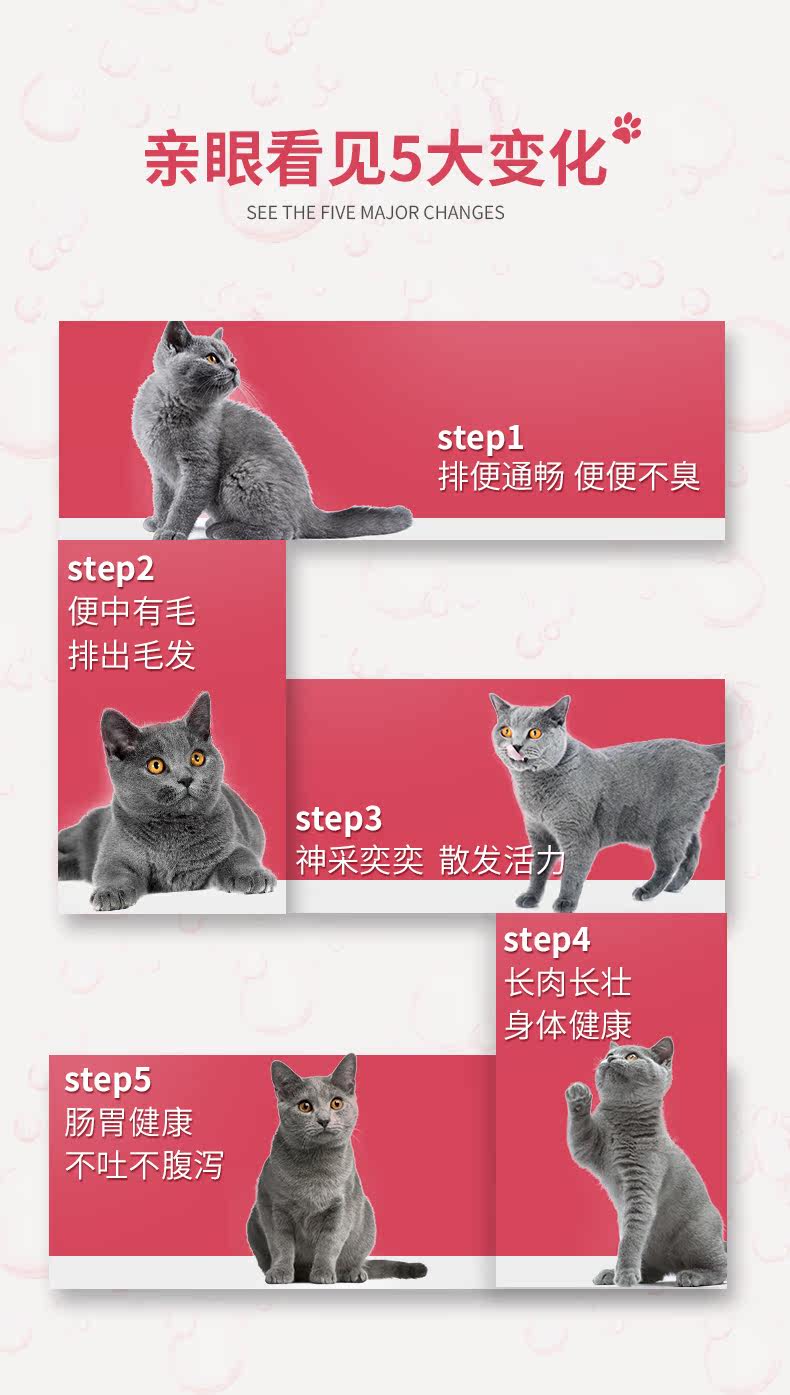 亲眼看见5大变化

SEE THE FIVE MAJOR CHANGES

step1
排便通畅 便便不臭

step2
便中有毛
排出毛发

step3
神采奕奕 散发活力

step4
长肉长壮
身体健康

step5
肠胃健康
不吐不腹泻